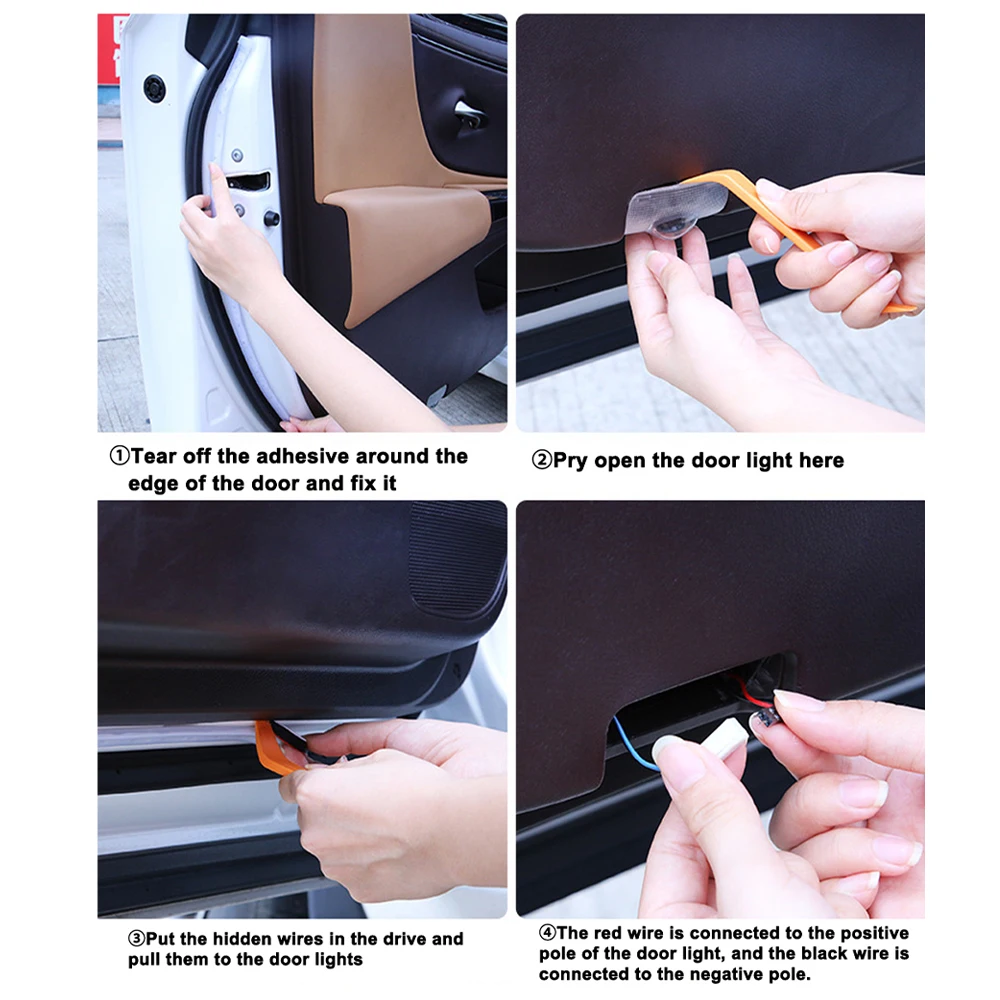 ①Tear off the adhesive around the edge of the door and fix it

②Pry open the door light here

③Put the hidden wires in the drive and pull them to the door lights

④The red wire is connected to the positive pole of the door light, and the black wire is connected to the negative pole.