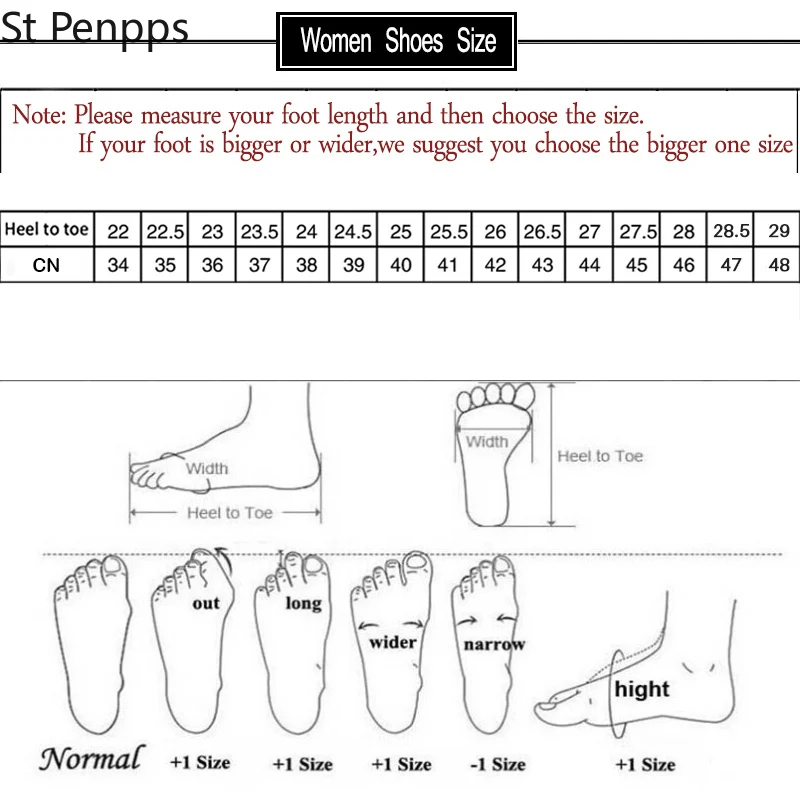 St Penpps

Women Shoes Size

Note: Please measure your foot length and then choose the size.
If your foot is bigger or wider,we suggest you choose the bigger one size

| Heel to toe | 22 | 22.5 | 23 | 23.5 | 24 | 24.5 | 25 | 25.5 | 26 | 26.5 | 27 | 27.5 | 28 | 28.5 | 29 |
|---|---|---|---|---|---|---|---|---|---|---|---|---|---|---|---|
| CN | 34 | 35 | 36 | 37 | 38 | 39 | 40 | 41 | 42 | 43 | 44 | 45 | 46 | 47 | 48 |

Width
Heel to Toe
Width
Heel to Toe

out
long
wider
narrow
hight

Normal +1 Size +1 Size +1 Size -1 Size +1 Size