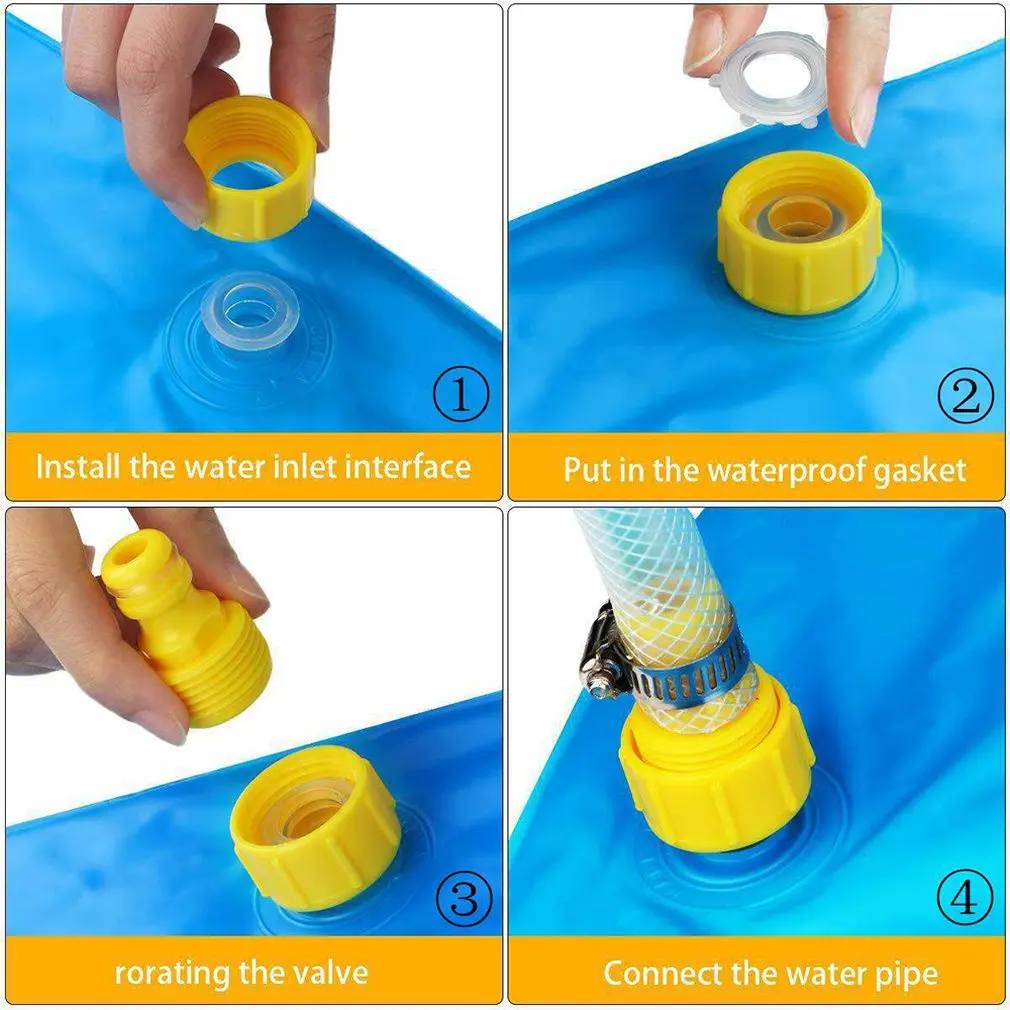 ①

Install the water inlet interface

②

Put in the waterproof gasket

③

rorating the valve

④

Connect the water pipe