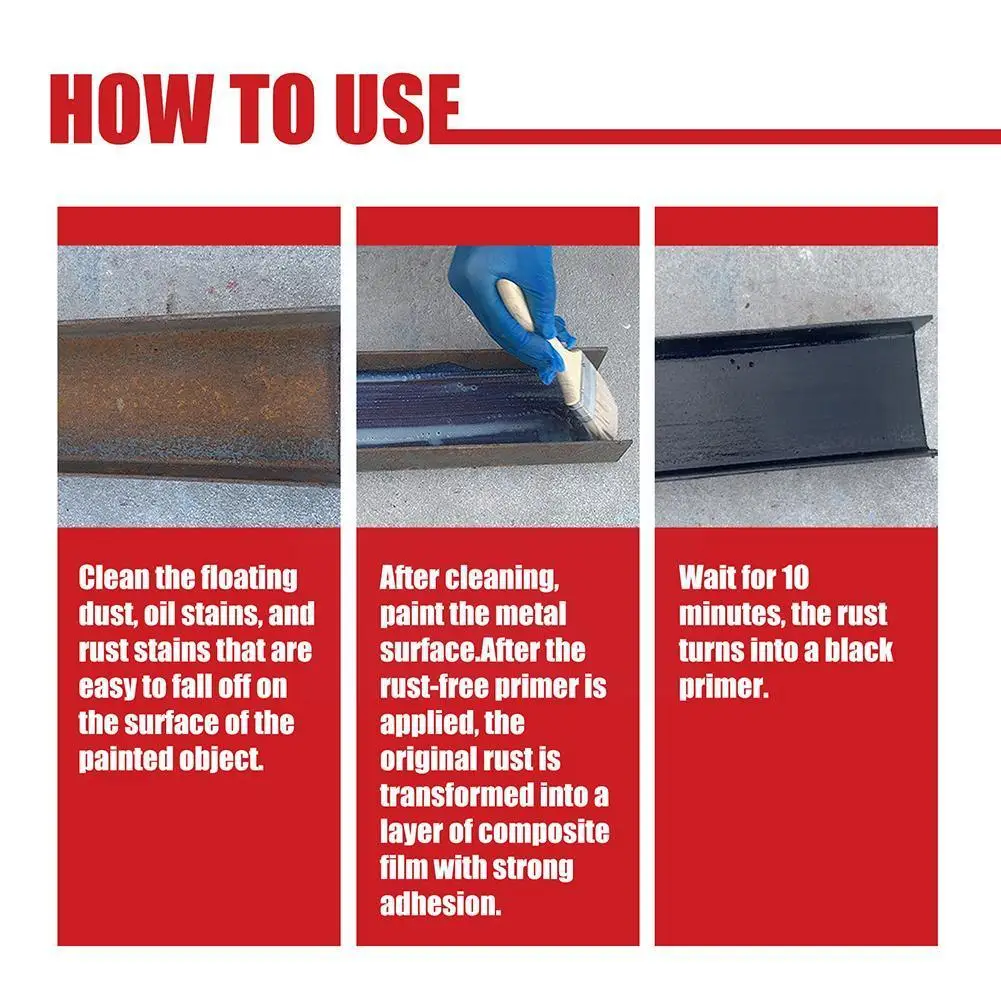 HOW TO USE

Clean the floating dust, oil stains, and rust stains that are easy to fall off on the surface of the painted object.

After cleaning, paint the metal surface.After the rust-free primer is applied, the original rust is transformed into a layer of composite film with strong adhesion.

Wait for 10 minutes, the rust turns into a black primer.