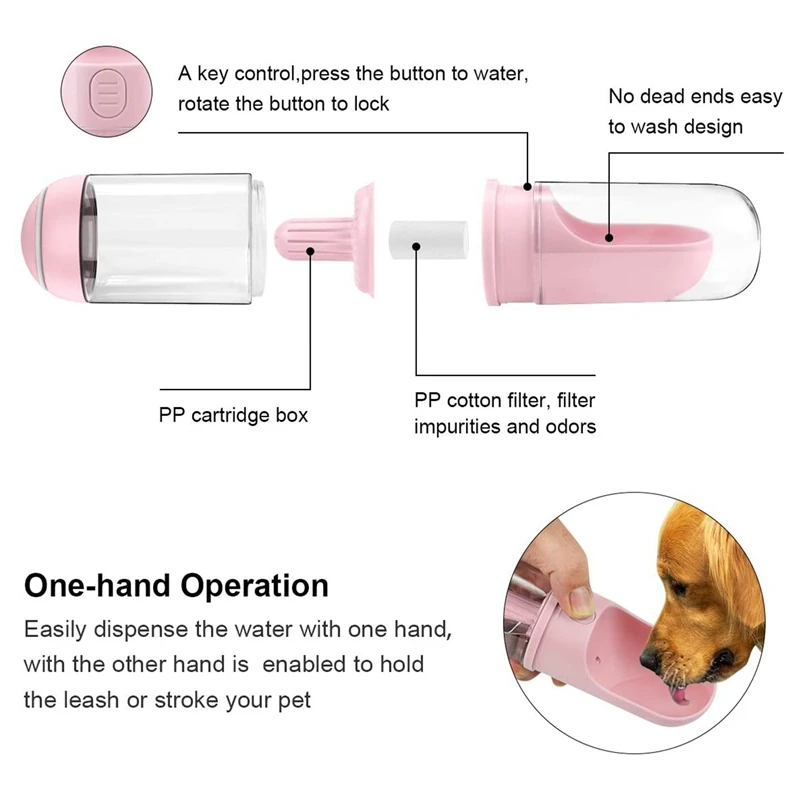 A key control,press the button to water, rotate the button to lock

No dead ends easy to wash design

PP cartridge box

PP cotton filter, filter impurities and odors

One-hand Operation

Easily dispense the water with one hand, with the other hand is  enabled to hold the leash or stroke your pet