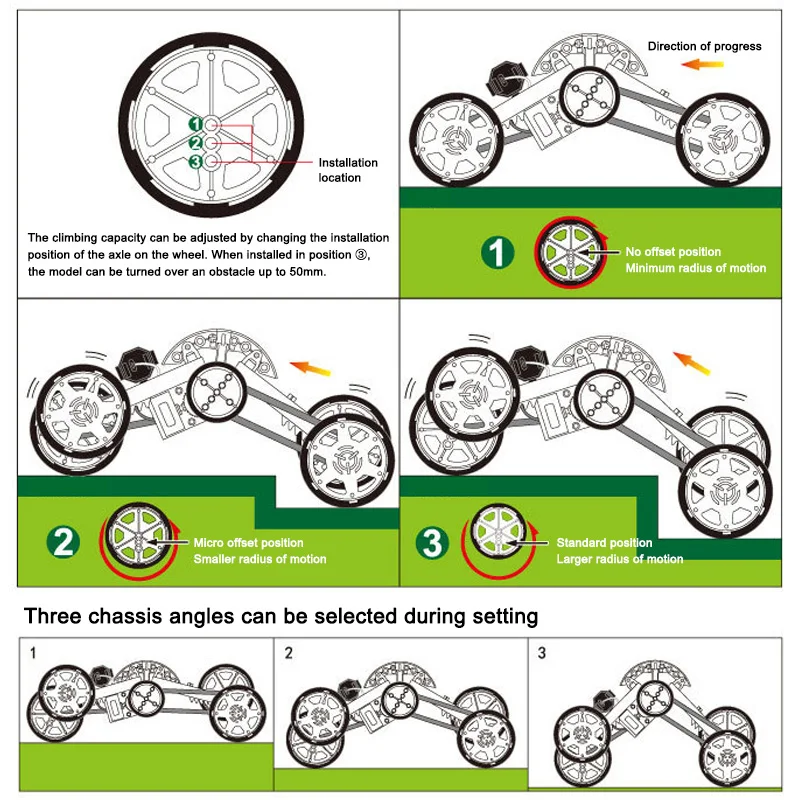 1
2
3
Installation location

The climbing capacity can be adjusted by changing the installation position of the axle on the wheel. When installed in position ③, the model can be turned over an obstacle up to 50mm.

Direction of progress

1
No offset position
Minimum radius of motion

2
Micro offset position
Smaller radius of motion

3
Standard position
Larger radius of motion

Three chassis angles can be selected during setting

1

2

3