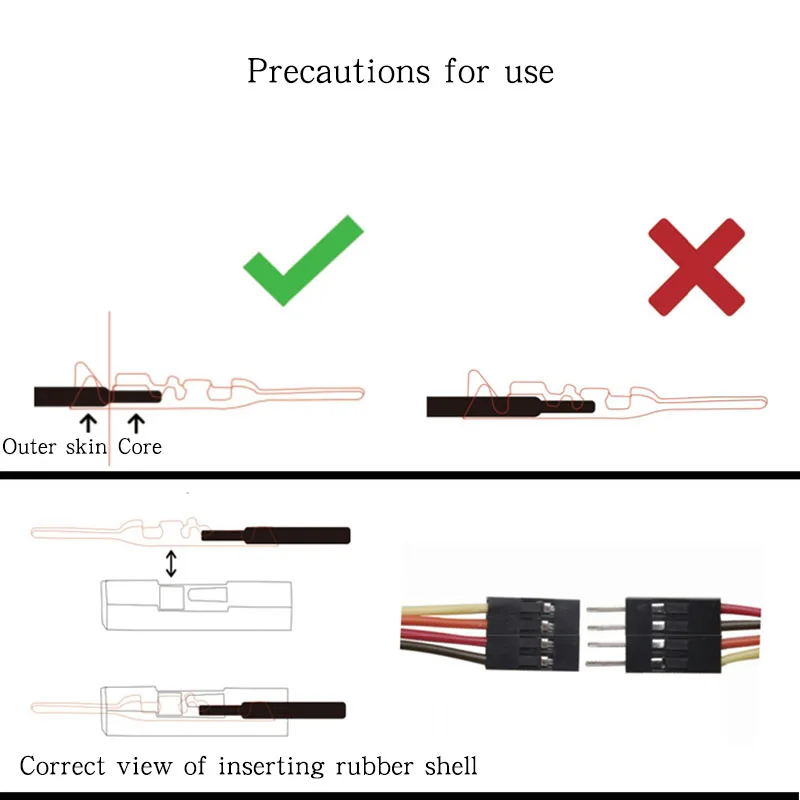 Precautions for use

Outer skin Core

Correct view of inserting rubber shell