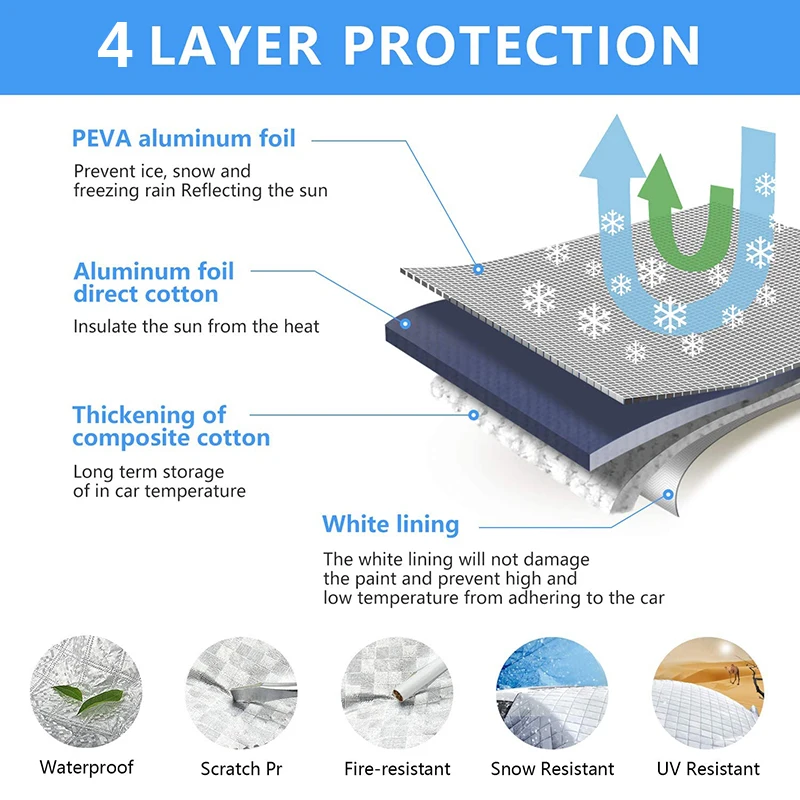 4 LAYER PROTECTION

PEVA aluminum foil
Prevent ice, snow and freezing rain Reflecting the sun

Aluminum foil direct cotton
Insulate the sun from the heat

Thickening of composite cotton
Long term storage of in car temperature

White lining
The white lining will not damage the paint and prevent high and low temperature from adhering to the car

Waterproof

Scratch Pr

Fire-resistant

Snow Resistant

UV Resistant