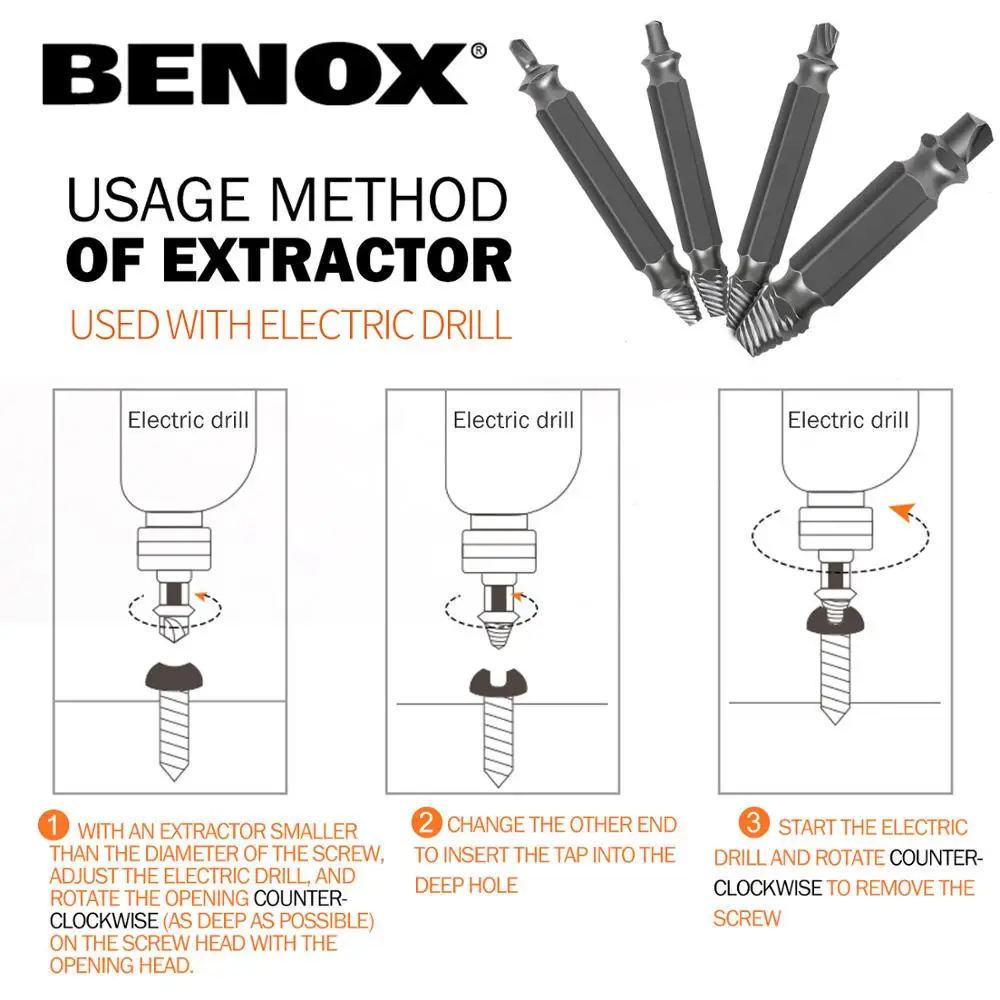 BENOX®

USAGE METHOD
OF EXTRACTOR

USED WITH ELECTRIC DRILL

Electric drill

Electric drill

Electric drill

1 WITH AN EXTRACTOR SMALLER THAN THE DIAMETER OF THE SCREW, ADJUST THE ELECTRIC DRILL, AND ROTATE THE OPENING COUNTER-CLOCKWISE (AS DEEP AS POSSIBLE) ON THE SCREW HEAD WITH THE OPENING HEAD.

2 CHANGE THE OTHER END TO INSERT THE TAP INTO THE DEEP HOLE

3 START THE ELECTRIC DRILL AND ROTATE COUNTER-CLOCKWISE TO REMOVE THE SCREW