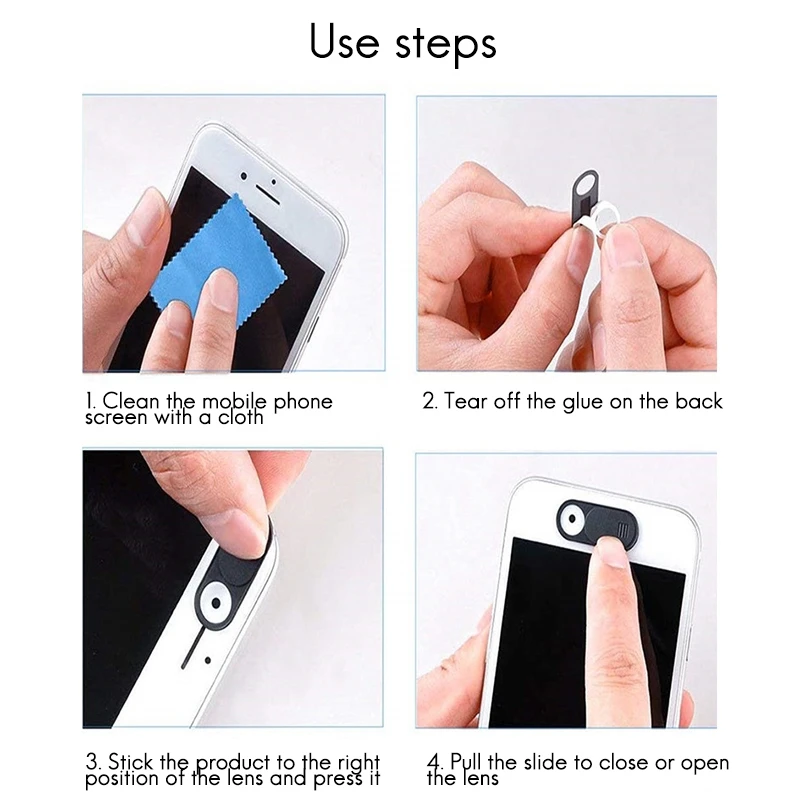 Use steps

1. Clean the mobile phone screen with a cloth

2. Tear off the glue on the back

3. Stick the product to the right position of the lens and press it

4. Pull the slide to close or open the lens