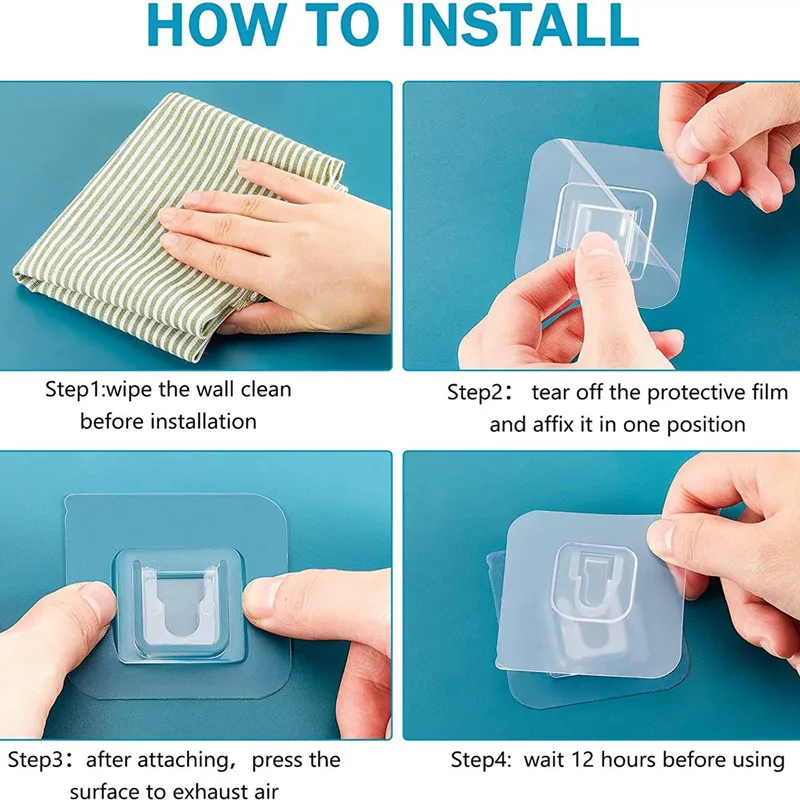 HOW TO INSTALL

Step1:wipe the wall clean before installation

Step2： tear off the protective film and affix it in one position

Step3：after attaching，press the surface to exhaust air

Step4: wait 12 hours before using