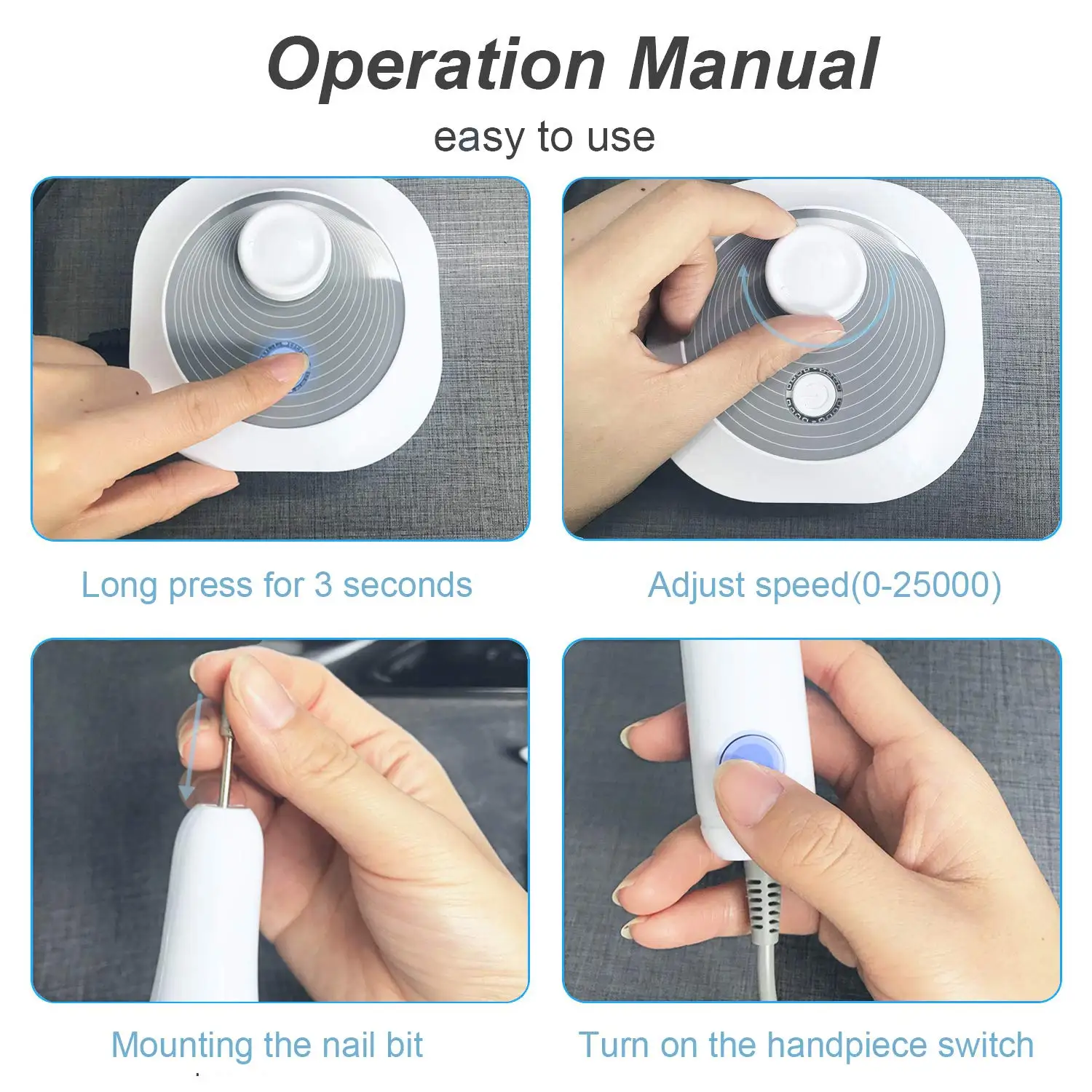 Operation Manual

easy to use

Long press for 3 seconds

Adjust speed(0-25000)

Mounting the nail bit

Turn on the handpiece switch