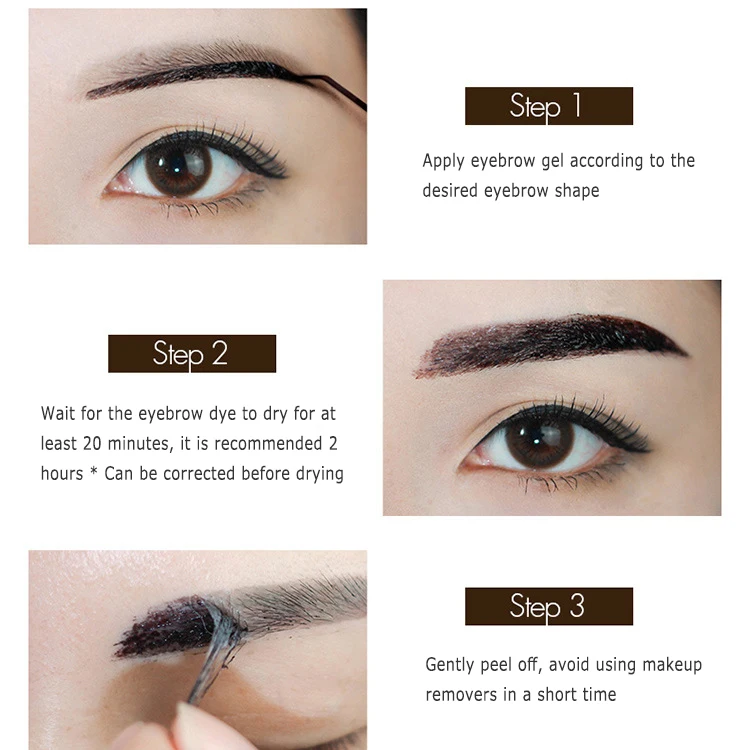 Step 1

Apply eyebrow gel according to the desired eyebrow shape

Step 2

Wait for the eyebrow dye to dry for at least 20 minutes, it is recommended 2 hours * Can be corrected before drying

Step 3

Gently peel off, avoid using makeup removers in a short time