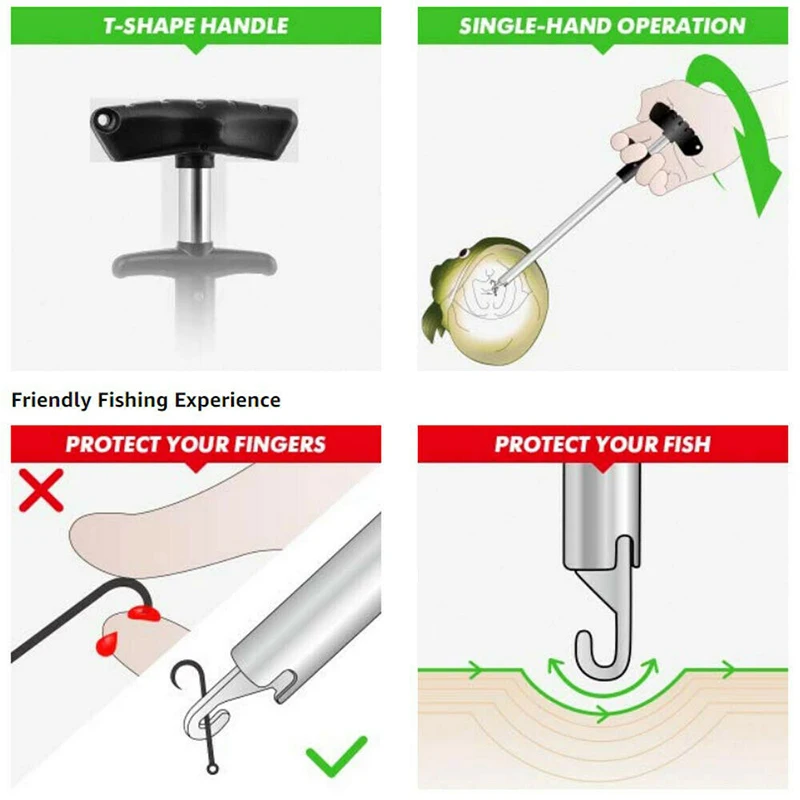 T-SHAPE HANDLE

SINGLE-HAND OPERATION

Friendly Fishing Experience

PROTECT YOUR FINGERS

PROTECT YOUR FISH