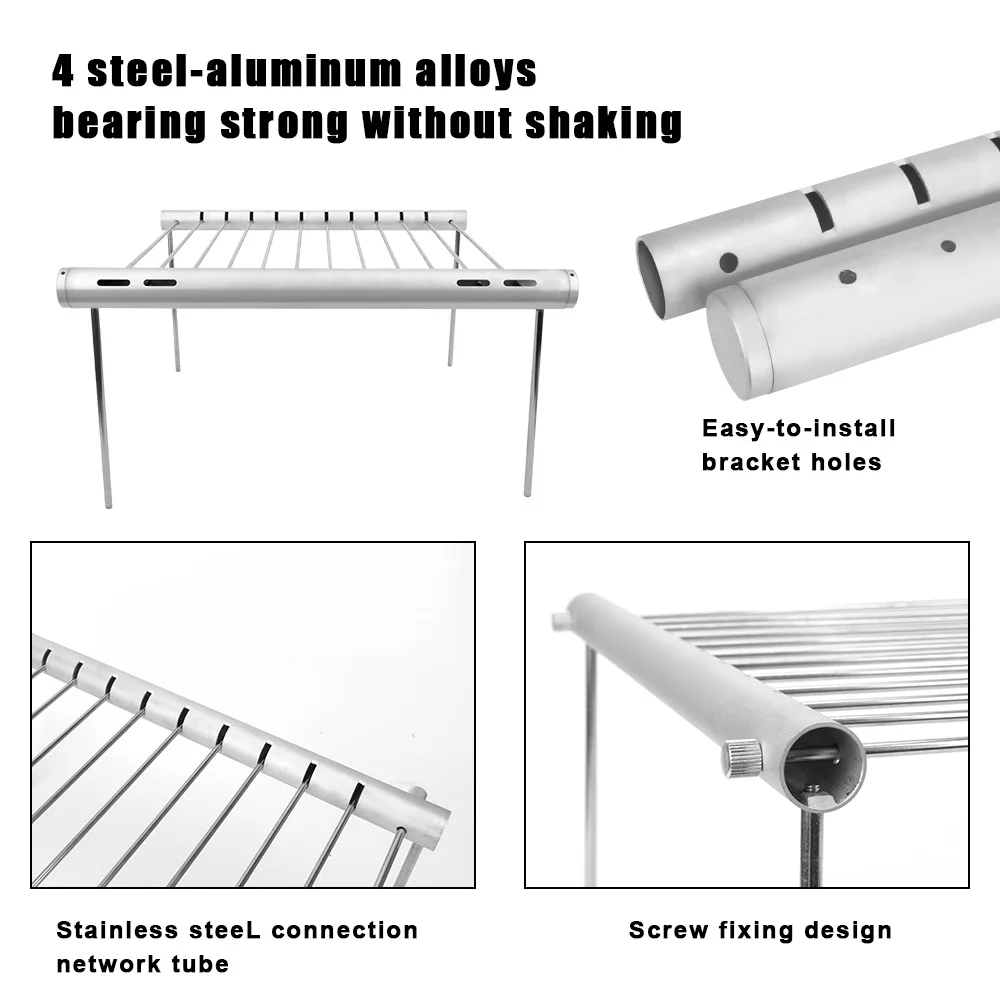 4 steel-aluminum alloys bearing strong without shaking

Easy-to-install bracket holes

Stainless steeL connection network tube

Screw fixing design