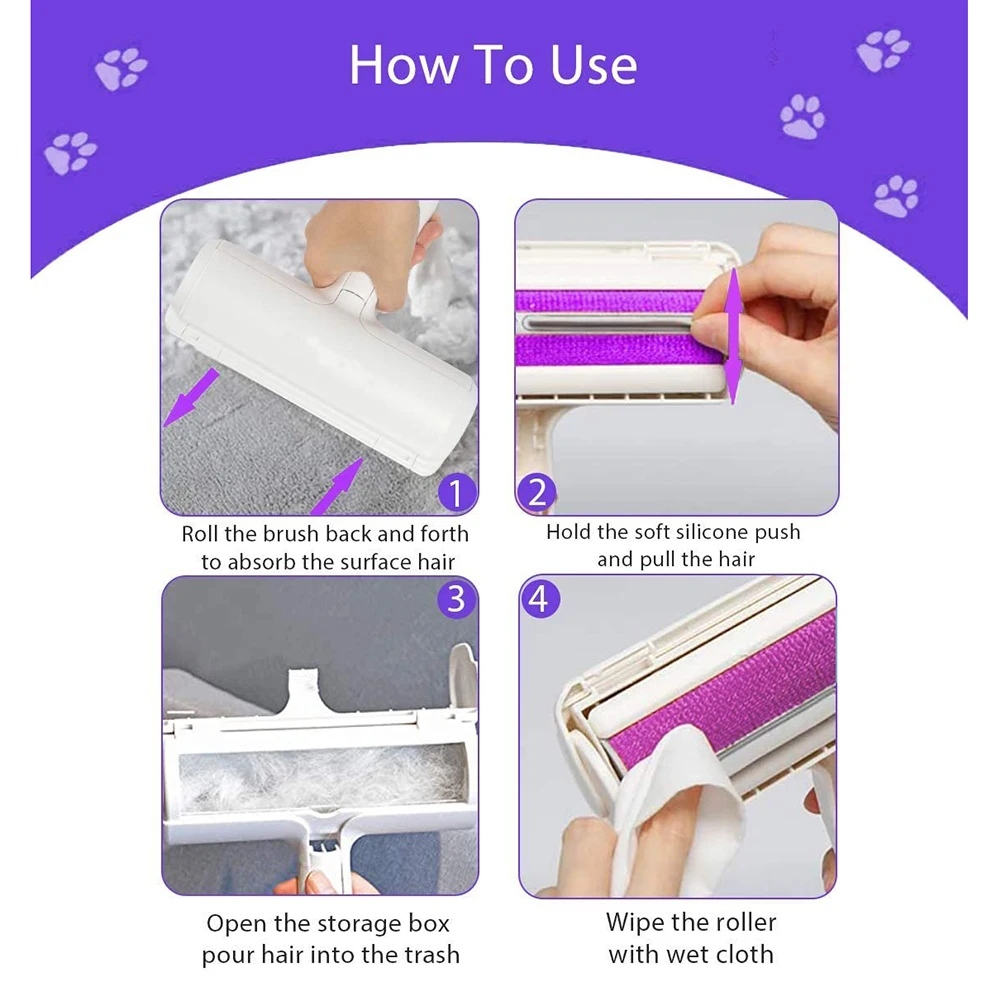 How To Use

1

Roll the brush back and forth to absorb the surface hair

2

Hold the soft silicone push and pull the hair

3

Open the storage box pour hair into the trash

4

Wipe the roller with wet cloth