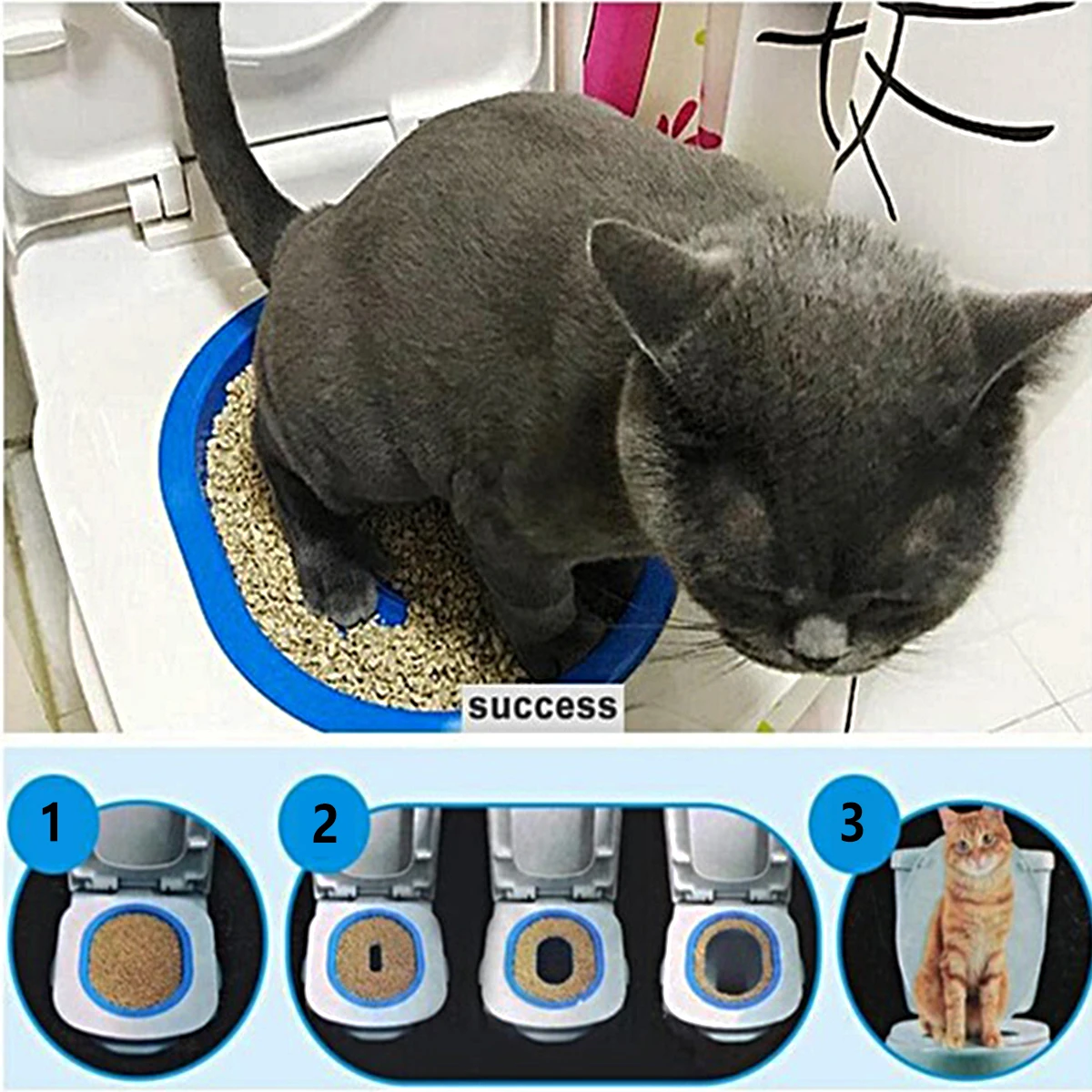 success

1

2

3