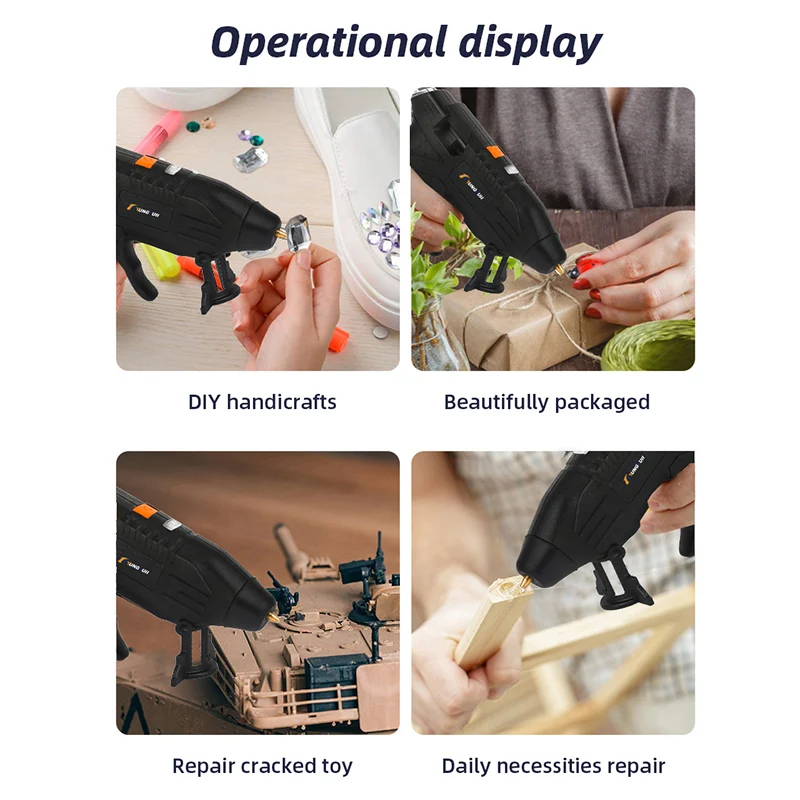 Operational display

DIY handicrafts

Beautifully packaged

Repair cracked toy

Daily necessities repair