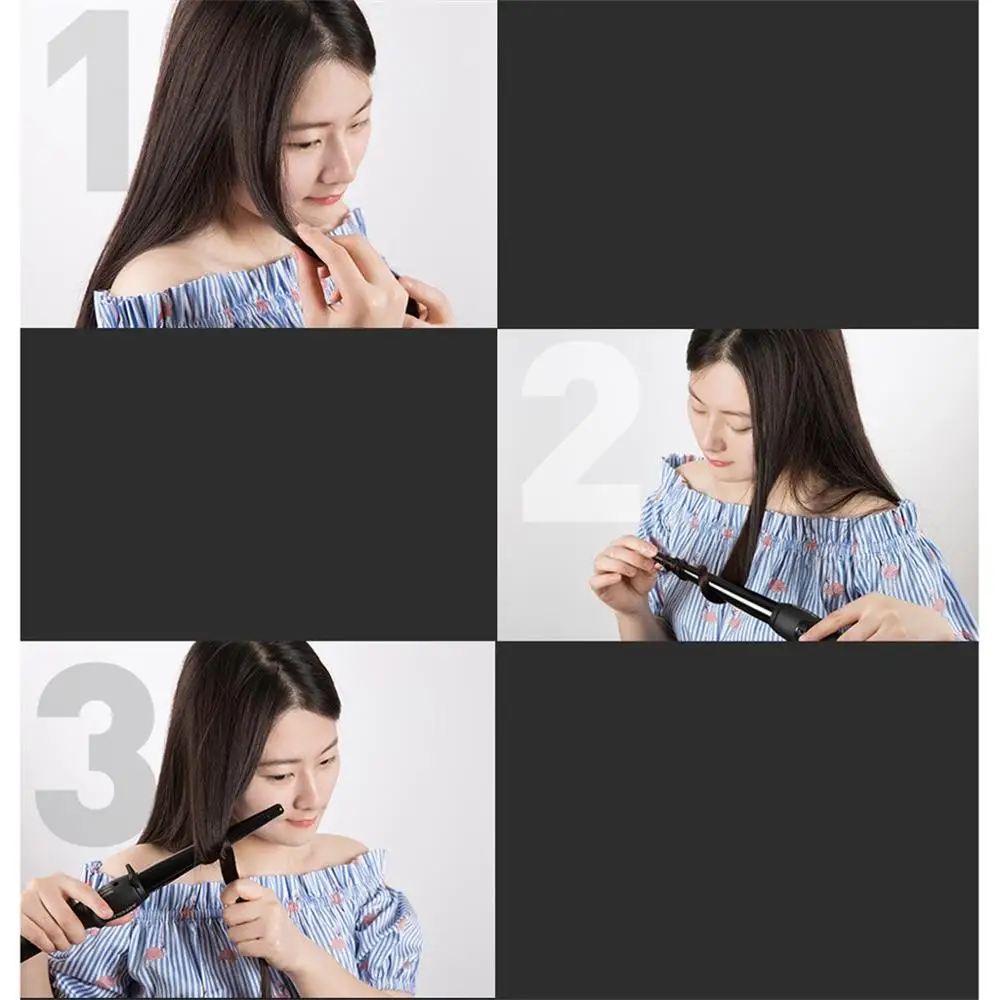 1

2

3