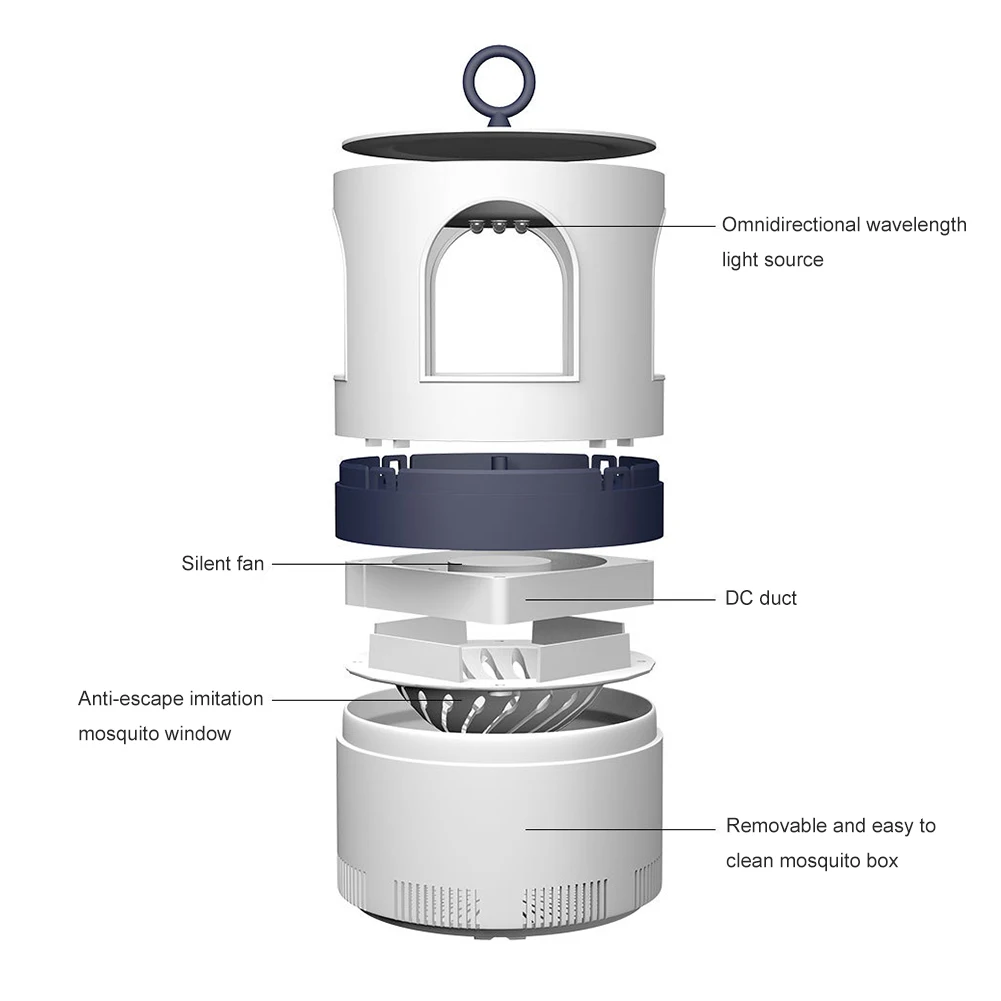 Omnidirectional wavelength light source

Silent fan

DC duct

Anti-escape imitation mosquito window

Removable and easy to clean mosquito box