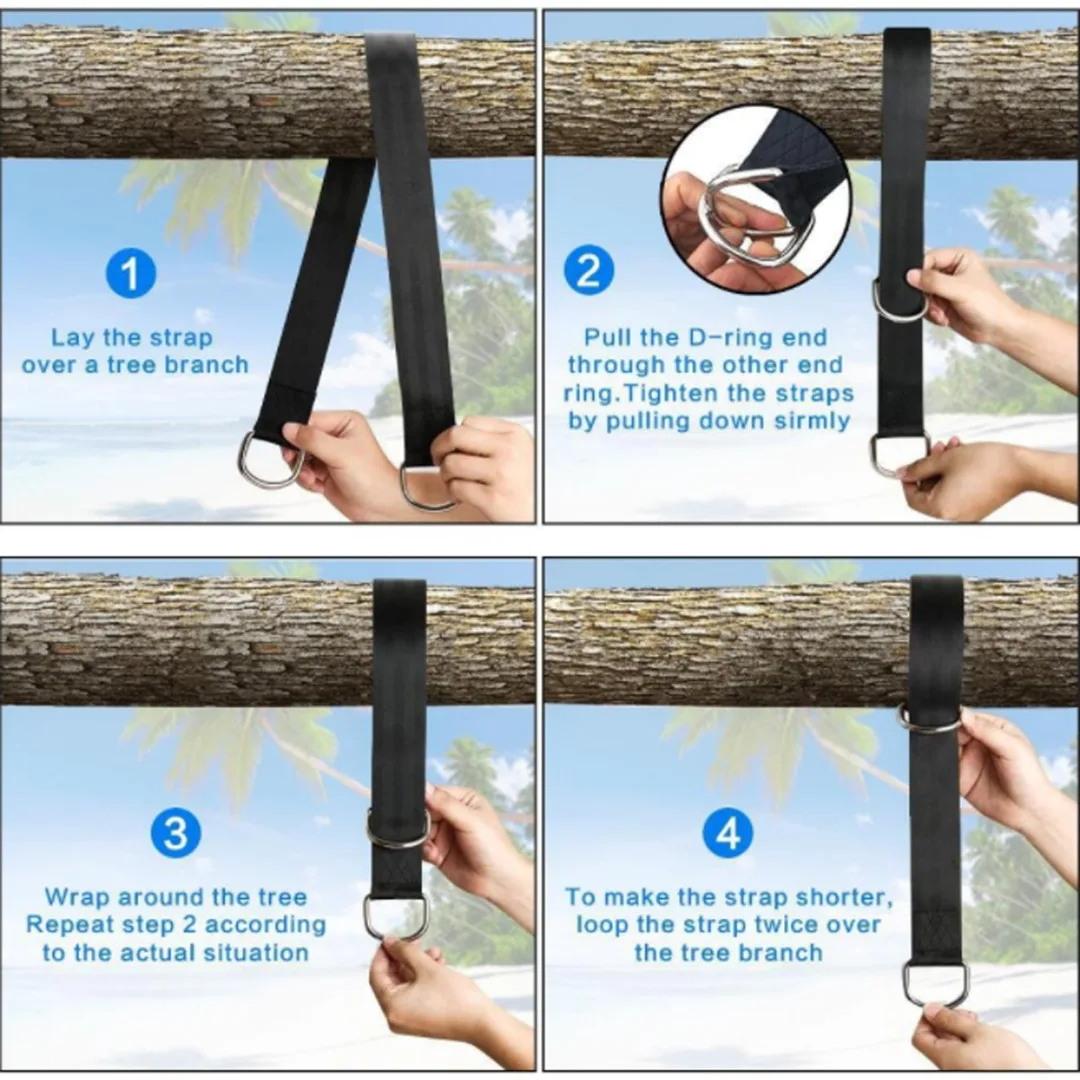 1

Lay the strap over a tree branch

2

Pull the D-ring end through the other end ring.Tighten the straps by pulling down sirmly

3

Wrap around the tree Repeat step 2 according to the actual situation

4

To make the strap shorter, loop the strap twice over the tree branch