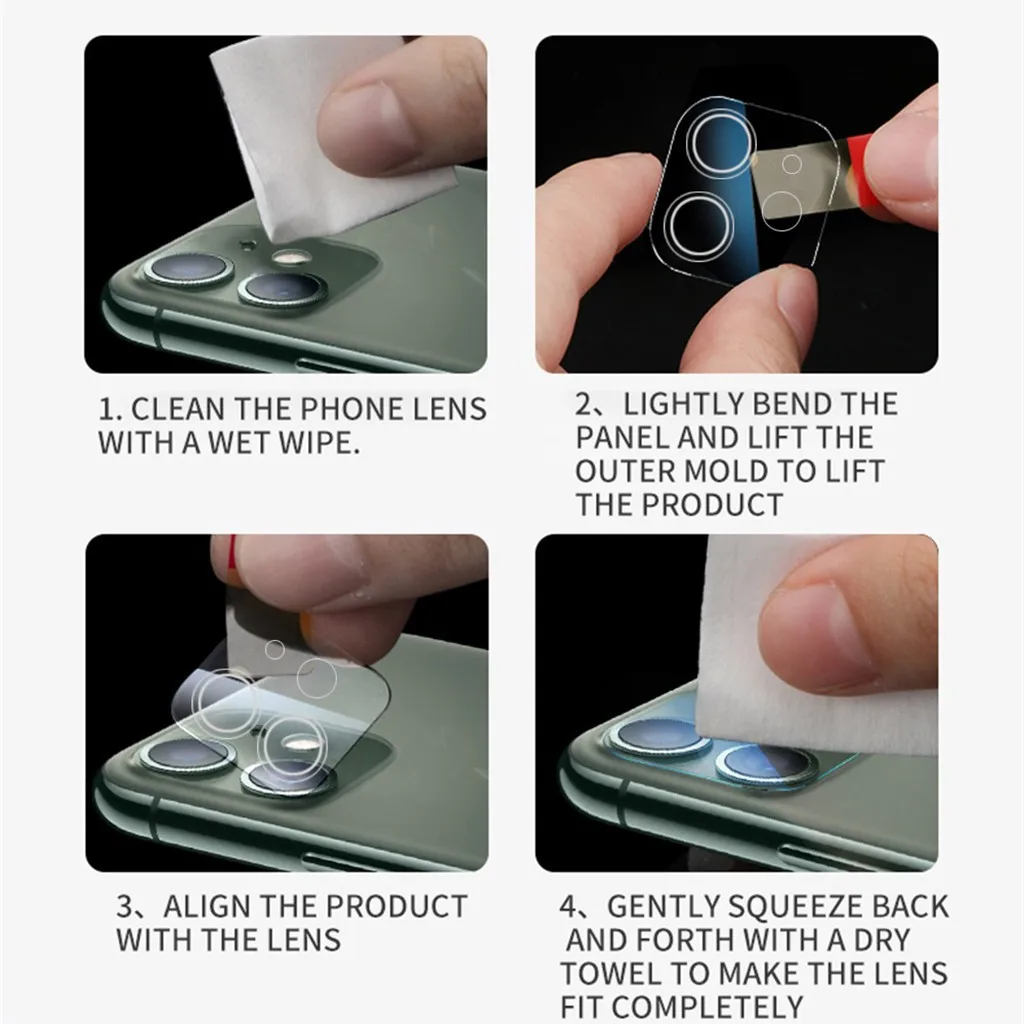 1. CLEAN THE PHONE LENS WITH A WET WIPE.

2、LIGHTLY BEND THE PANEL AND LIFT THE OUTER MOLD TO LIFT THE PRODUCT

3、ALIGN THE PRODUCT WITH THE LENS

4、GENTLY SQUEEZE BACK AND FORTH WITH A DRY TOWEL TO MAKE THE LENS FIT COMPLETELY