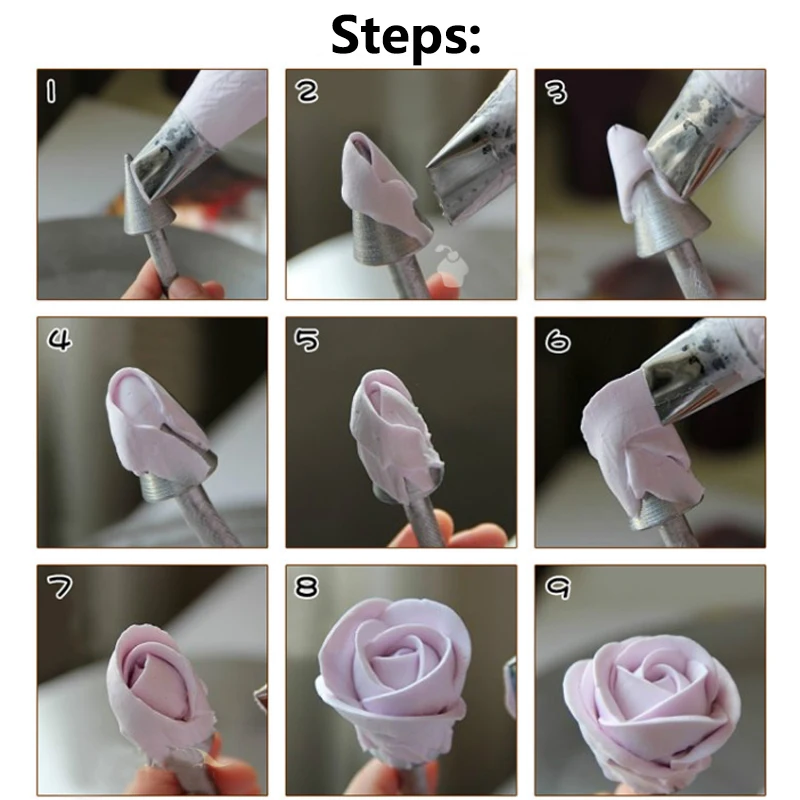 Steps:

1

2

3

4

5

6

7

8

9