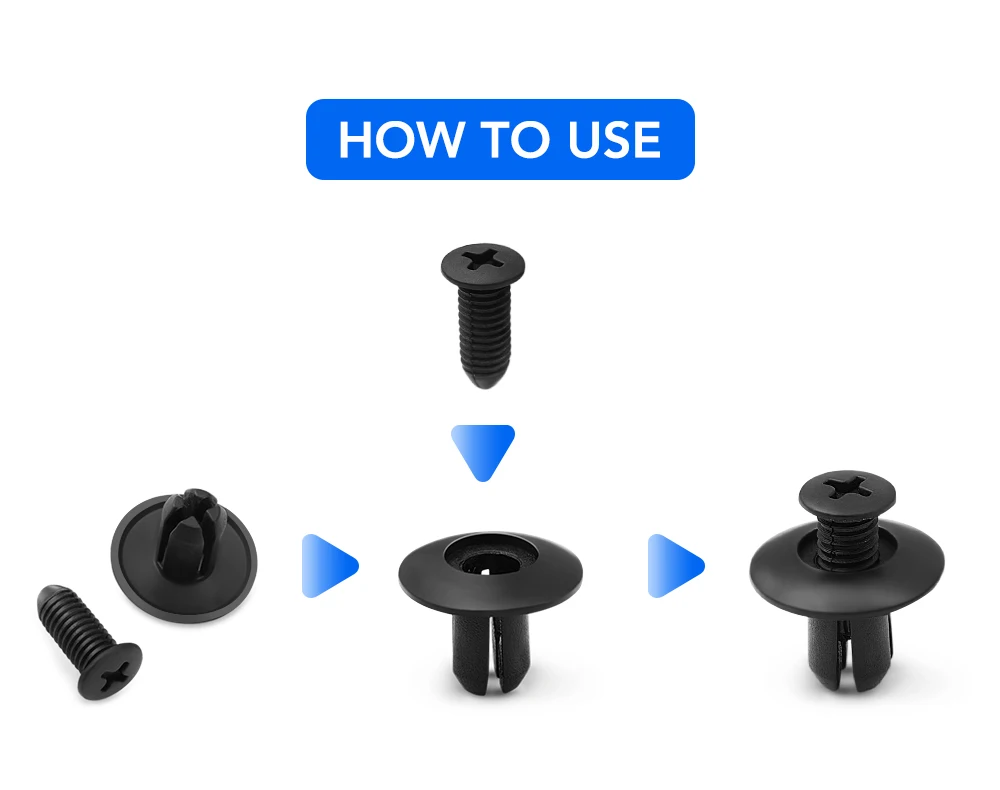 HOW TO USE