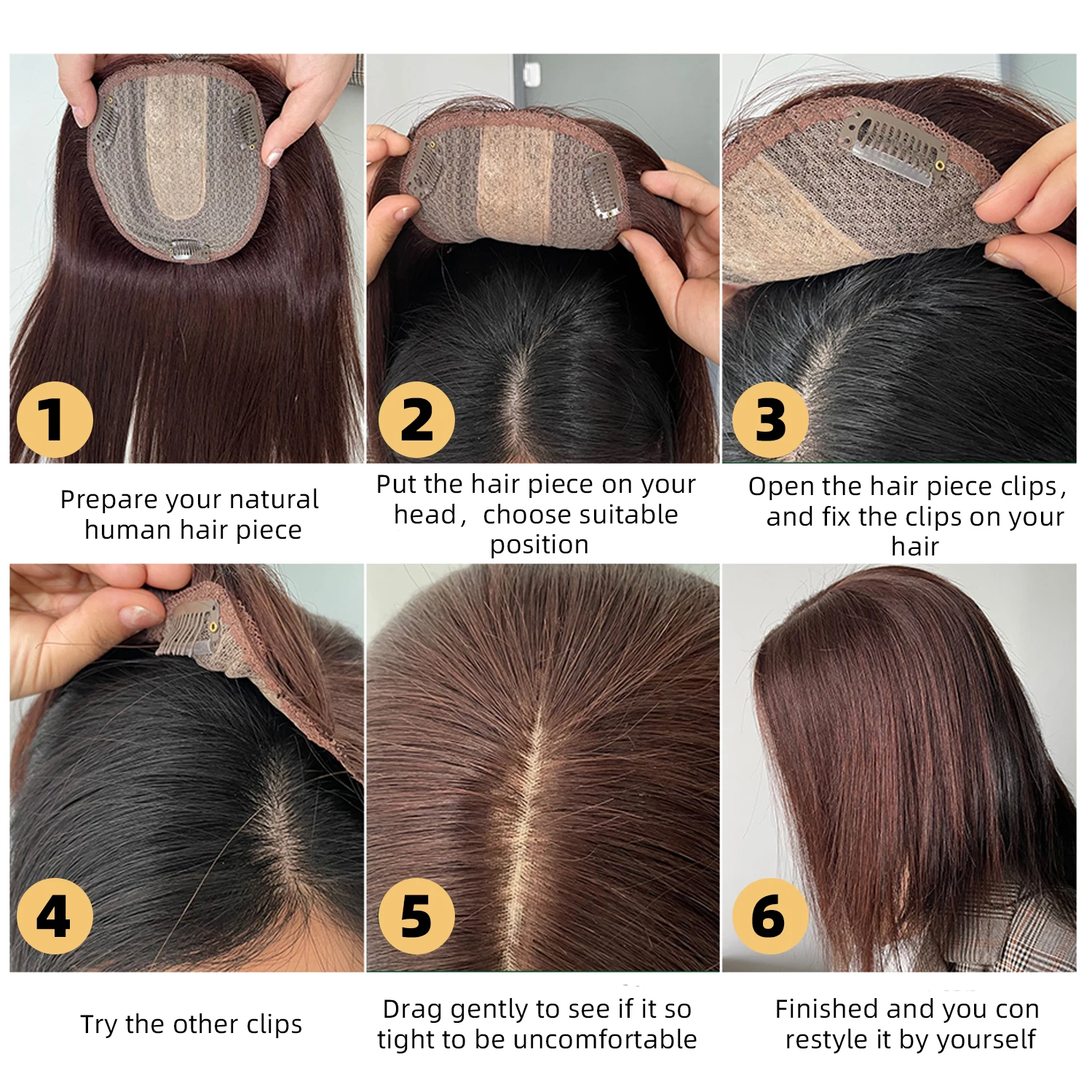 1

Prepare your natural human hair piece

2

Put the hair piece on your head， choose suitable position

3

Open the hair piece clips， and fix the clips on your hair

4

Try the other clips

5

Drag gently to see if it so tight to be uncomfortable

6

Finished and you con restyle it by yourself