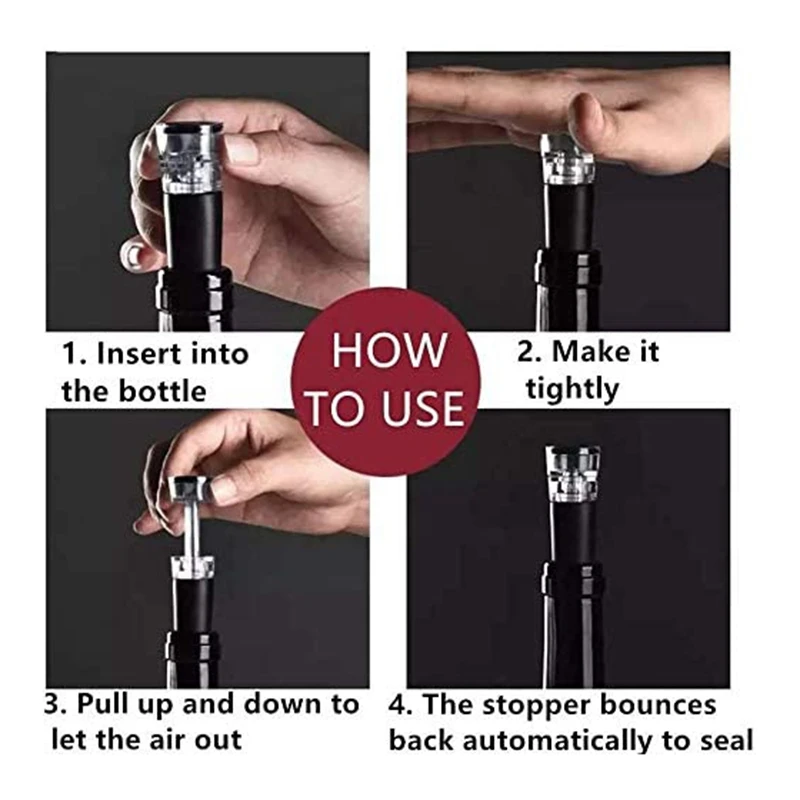 HOW TO USE

1. Insert into the bottle

2. Make it tightly

3. Pull up and down to let the air out

4. The stopper bounces back automatically to seal