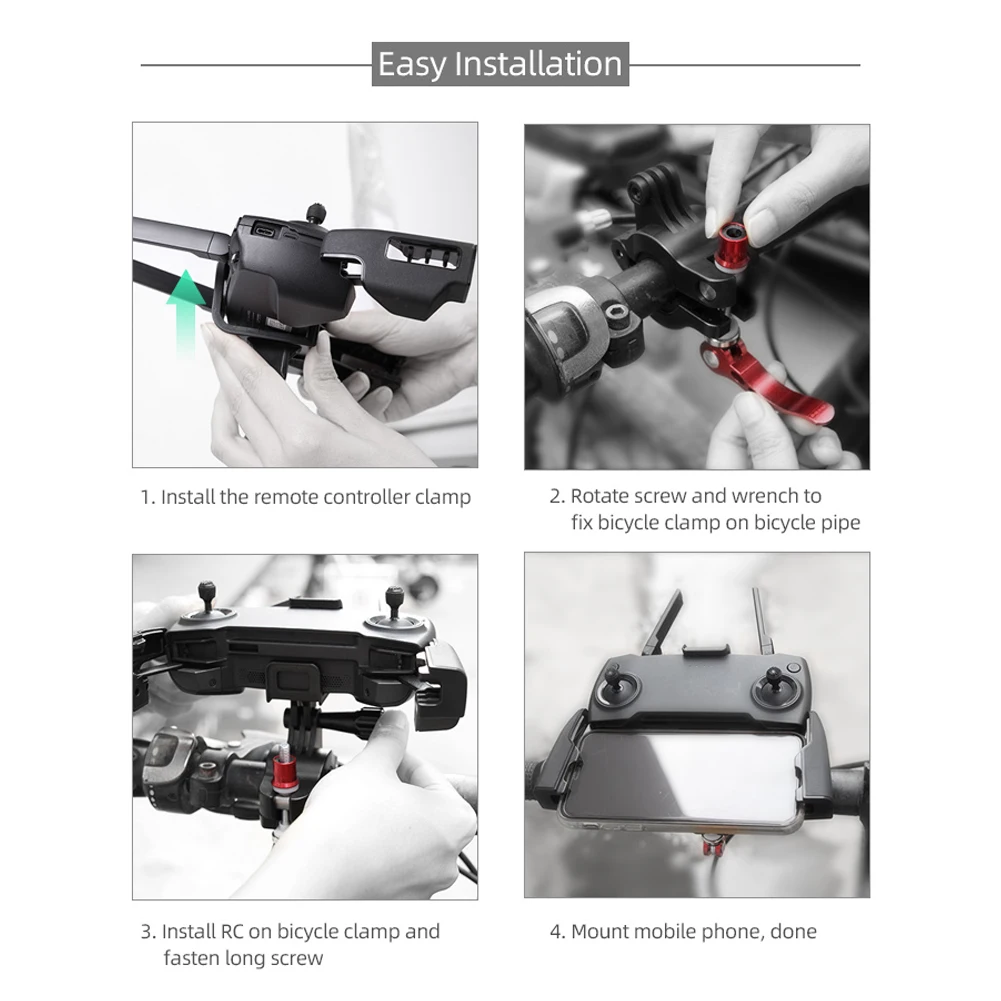 Easy Installation

1. Install the remote controller clamp

2. Rotate screw and wrench to fix bicycle clamp on bicycle pipe

3. Install RC on bicycle clamp and fasten long screw

4. Mount mobile phone, done