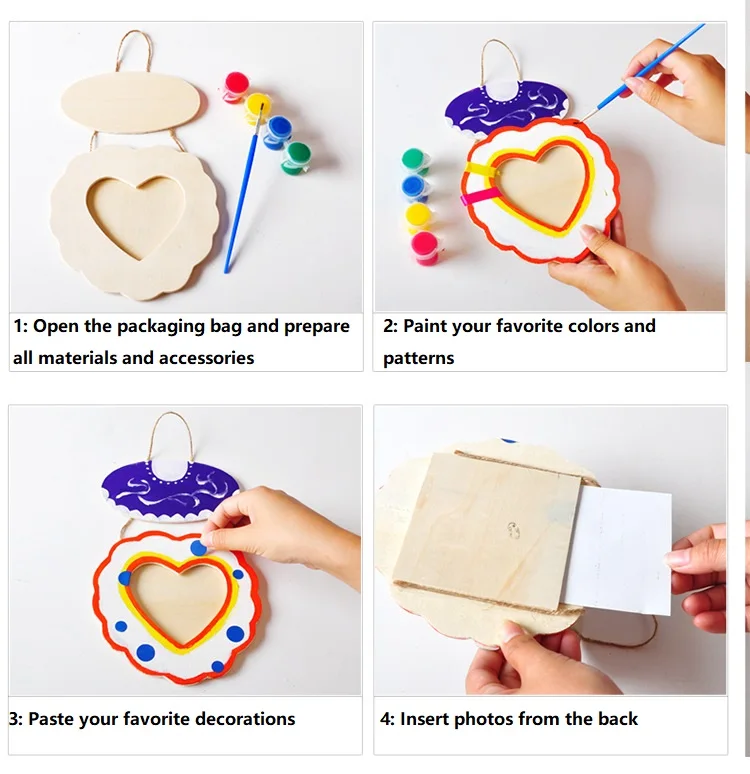 1: Open the packaging bag and prepare all materials and accessories

2: Paint your favorite colors and patterns

3: Paste your favorite decorations

4: Insert photos from the back