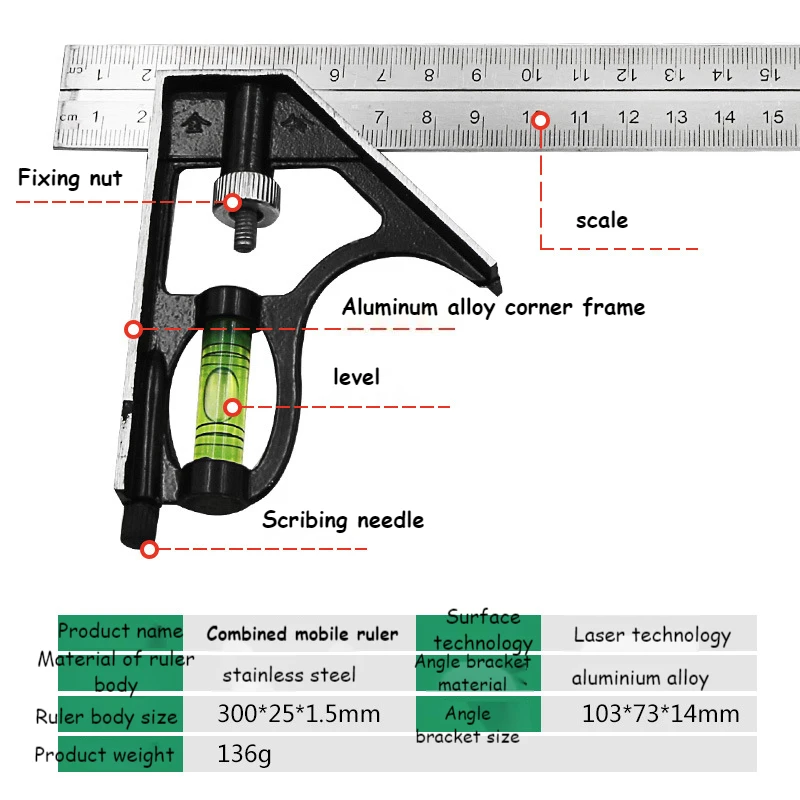 cm 1 2 6 7 8 9 10 11 12 13 14 15

cm 1 2 7 8 9 10 11 12 13 14 15

Fixing nut

scale

Aluminum alloy corner frame

level

Scribing needle

| Product name | Combined mobile ruler | Surface technology | Laser technology |
|---|---|---|---|
| Material of ruler body | stainless steel | Angle bracket material | aluminium alloy |
| Ruler body size | 300*25*1.5mm | Angle bracket size | 103*73*14mm |
| Product weight | 136g | | |