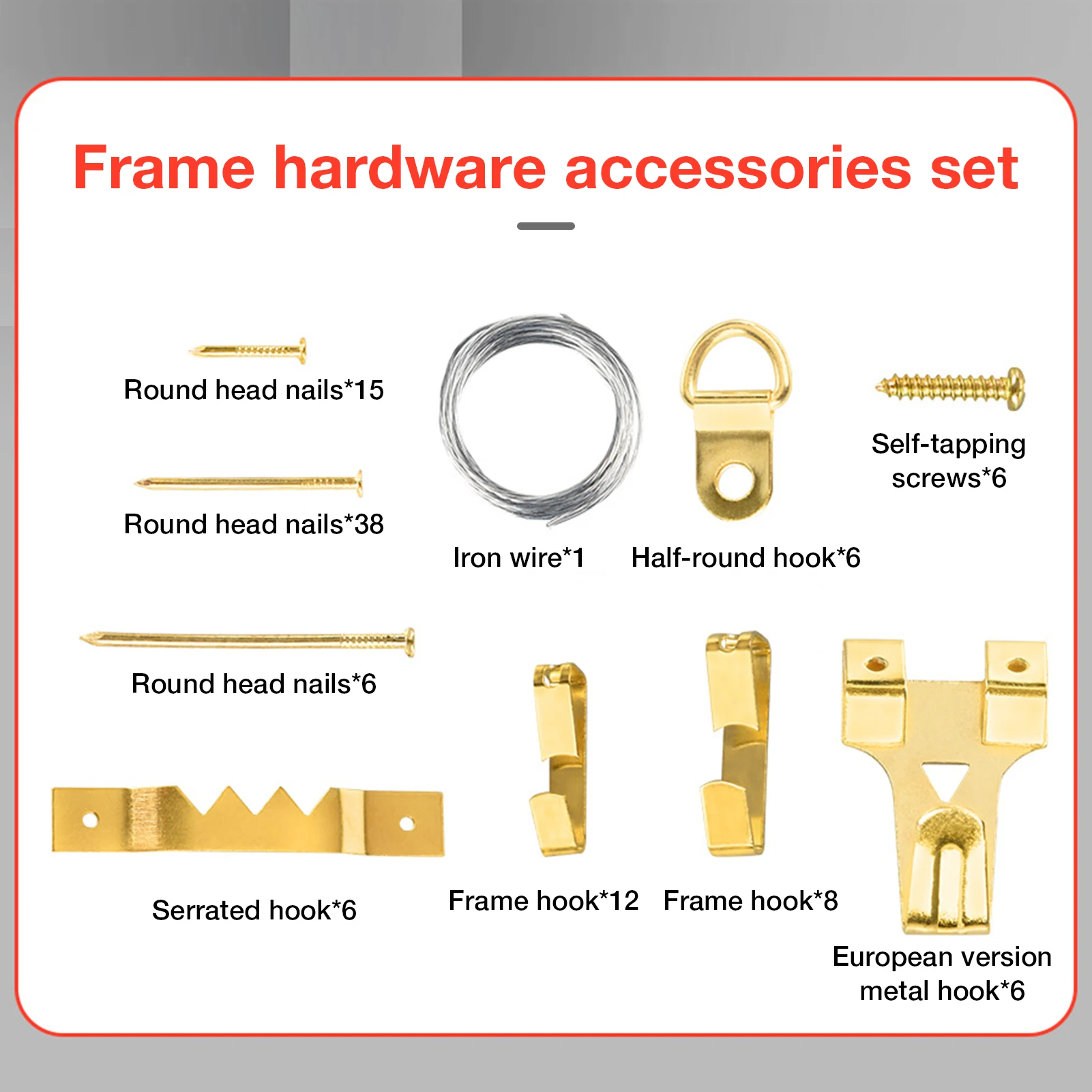 Frame hardware accessories set

Round head nails*15

Round head nails*38

Iron wire*1

Half-round hook*6

Self-tapping screws*6

Round head nails*6

Serrated hook*6

Frame hook*12

Frame hook*8

European version metal hook*6