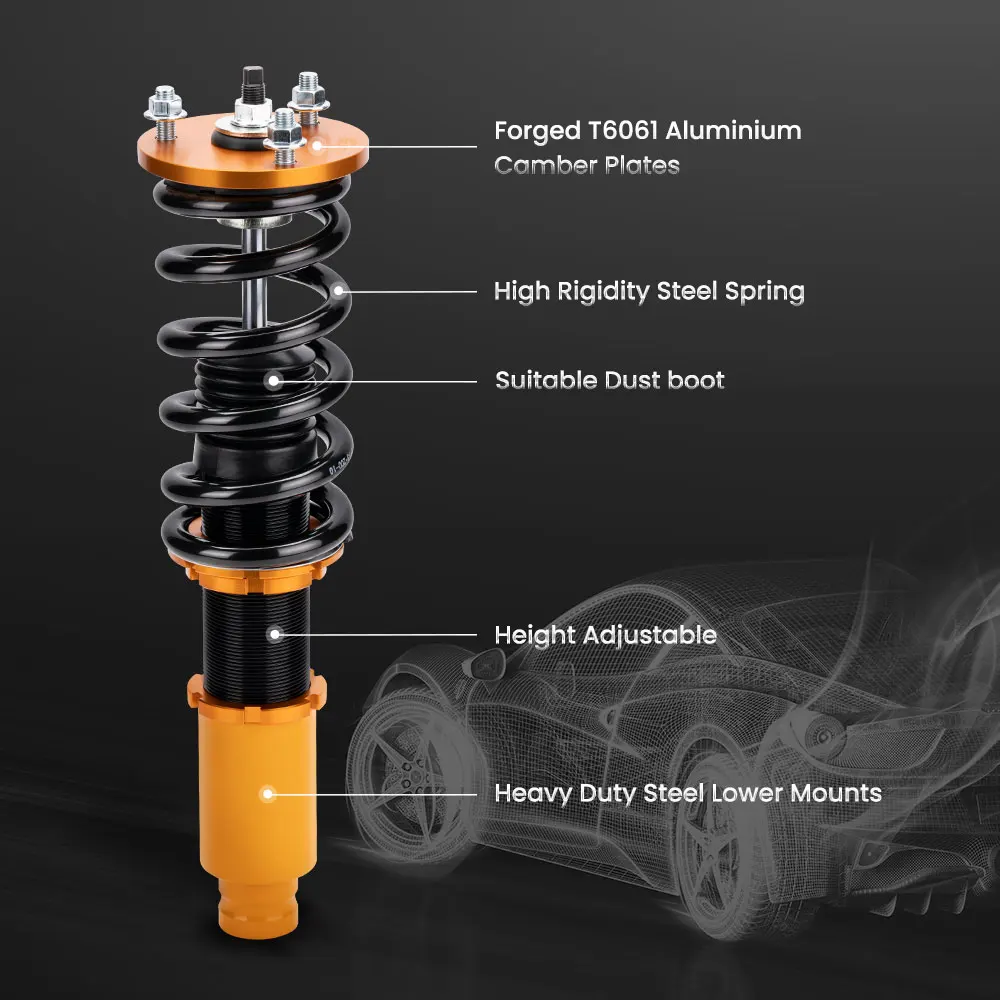 Forged T6061 Aluminium Camber Plates

High Rigidity Steel Spring

Suitable Dust boot

Height Adjustable

Heavy Duty Steel Lower Mounts