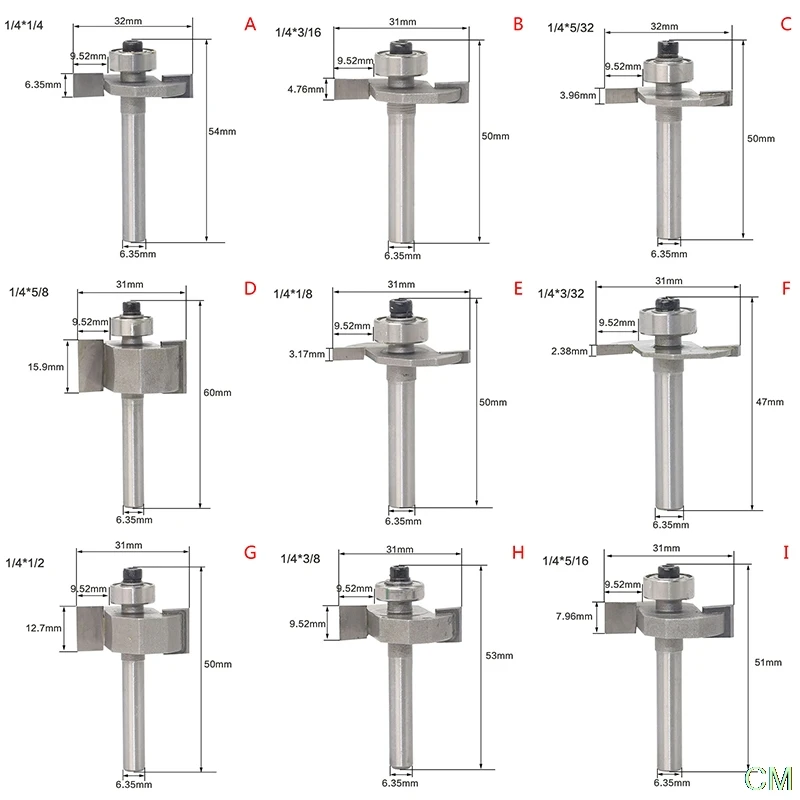 1/4*1/4
32mm
A
9.52mm
6.35mm
54mm
6.35mm

1/4*3/16
31mm
B
9.52mm
4.76mm
50mm
6.35mm

1/4*5/32
32mm
C
9.52mm
3.96mm
50mm
6.35mm

1/4*5/8
31mm
D
9.52mm
15.9mm
60mm
6.35mm

1/4*1/8
31mm
E
9.52mm
3.17mm
50mm
6.35mm

1/4*3/32
31mm
F
9.52mm
2.38mm
47mm
6.35mm

1/4*1/2
31mm
G
9.52mm
12.7mm
50mm
6.35mm

1/4*3/8
31mm
H
9.52mm
9.52mm
53mm
6.35mm

1/4*5/16
31mm
I
9.52mm
7.96mm
51mm
6.35mm

CM