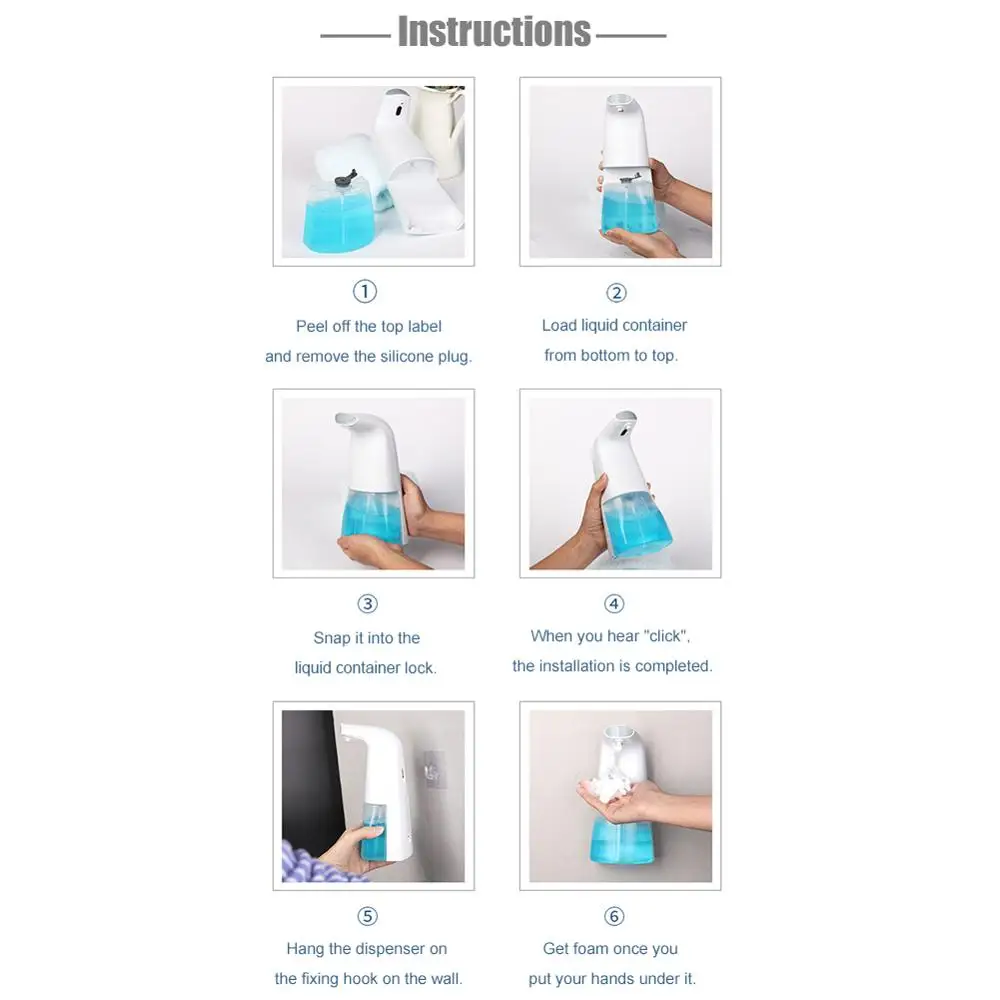 Instructions

①
Peel off the top label and remove the silicone plug.

②
Load liquid container from bottom to top.

③
Snap it into the liquid container lock.

④
When you hear "click", the installation is completed.

⑤
Hang the dispenser on the fixing hook on the wall.

⑥
Get foam once you put your hands under it.