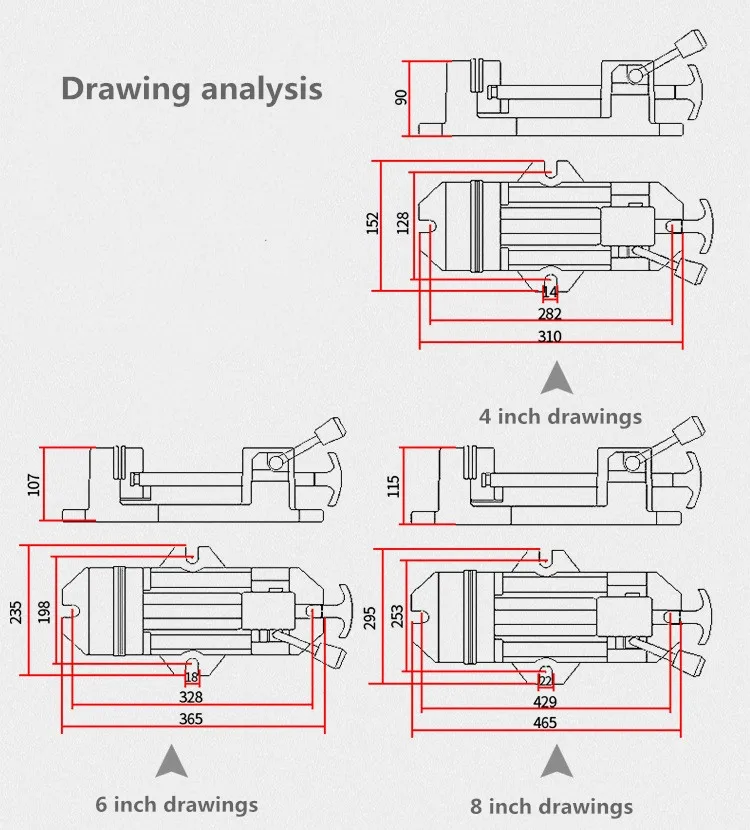 Drawing analysis

90

152

128

14

282

310

4 inch drawings

107

235

198

18

328

365

6 inch drawings

115

295

253

22

429

465

8 inch drawings