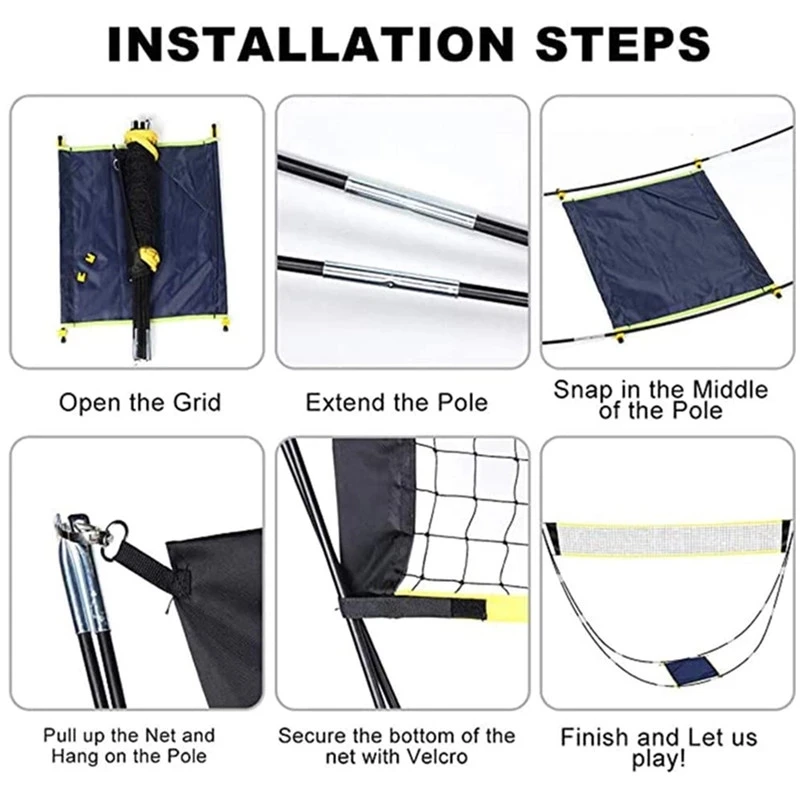 INSTALLATION STEPS

Open the Grid

Extend the Pole

Snap in the Middle of the Pole

Pull up the Net and Hang on the Pole

Secure the bottom of the net with Velcro

Finish and Let us play!