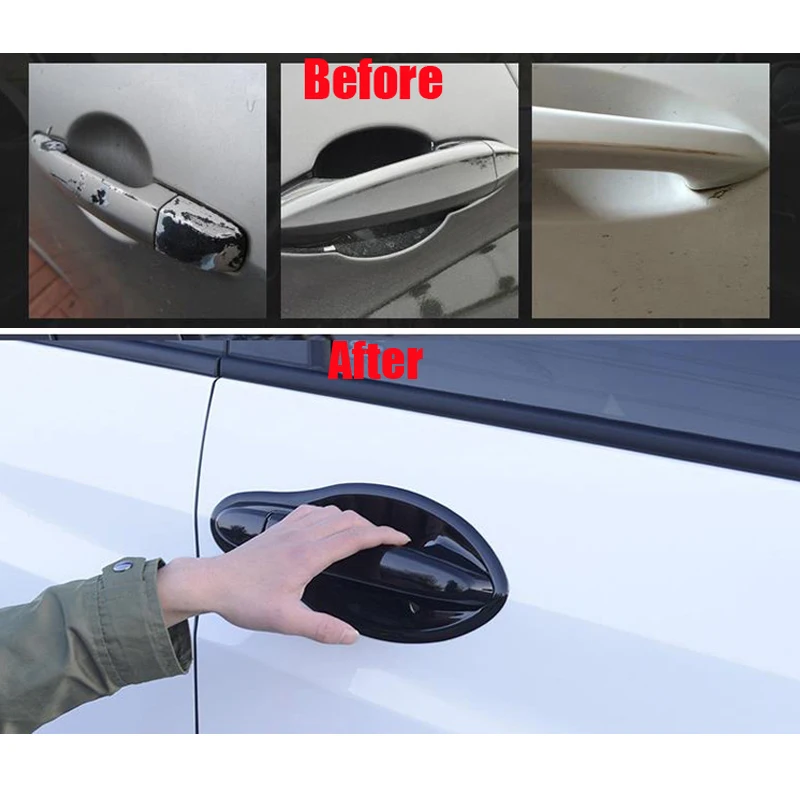 Before

After