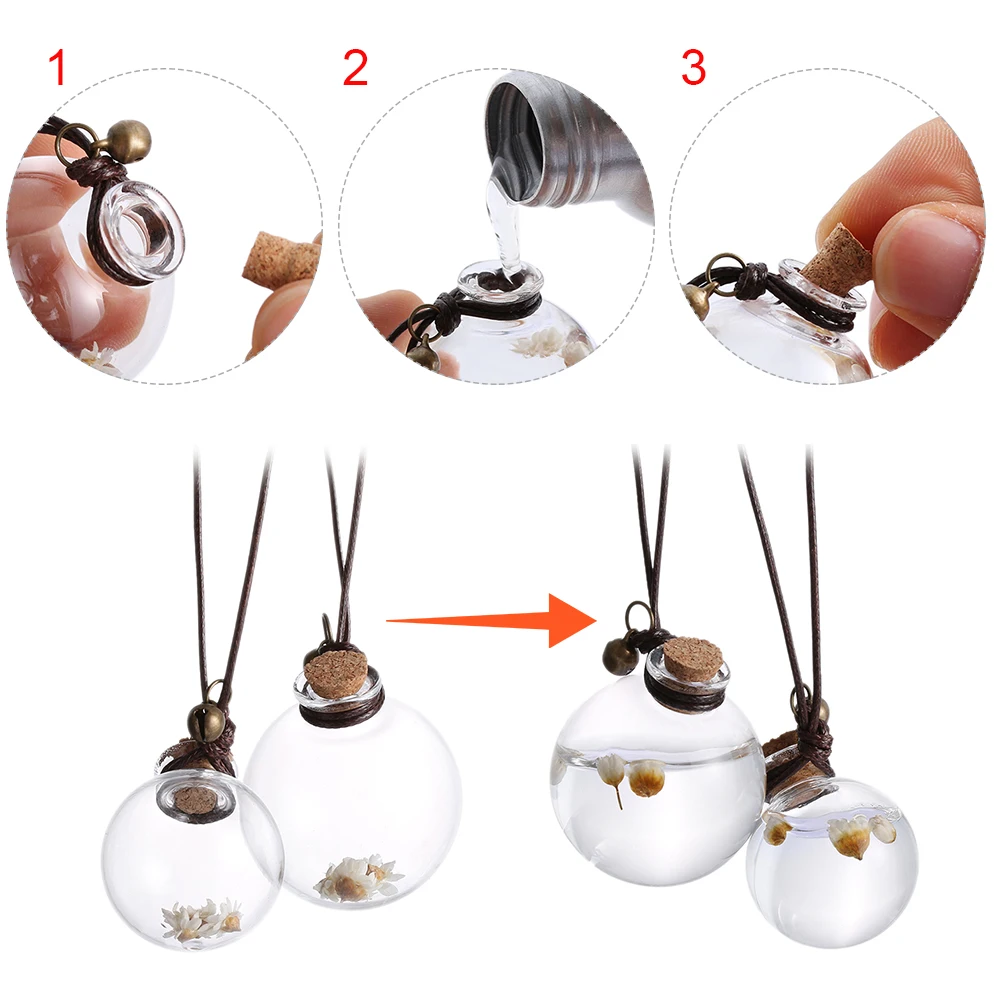 1

2

3