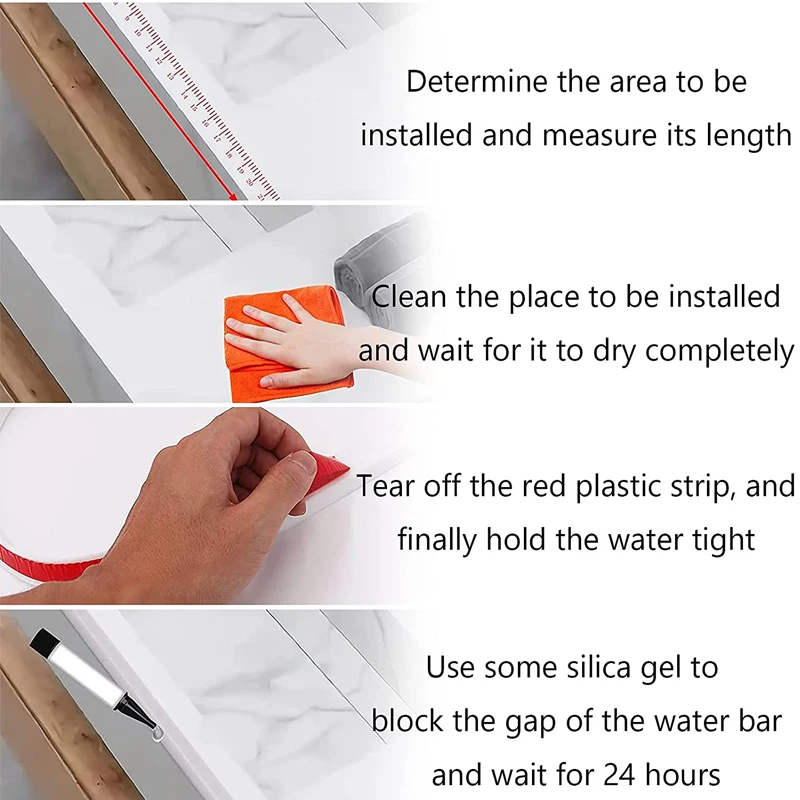 Determine the area to be installed and measure its length

Clean the place to be installed and wait for it to dry completely

Tear off the red plastic strip, and finally hold the water tight

Use some silica gel to block the gap of the water bar and wait for 24 hours