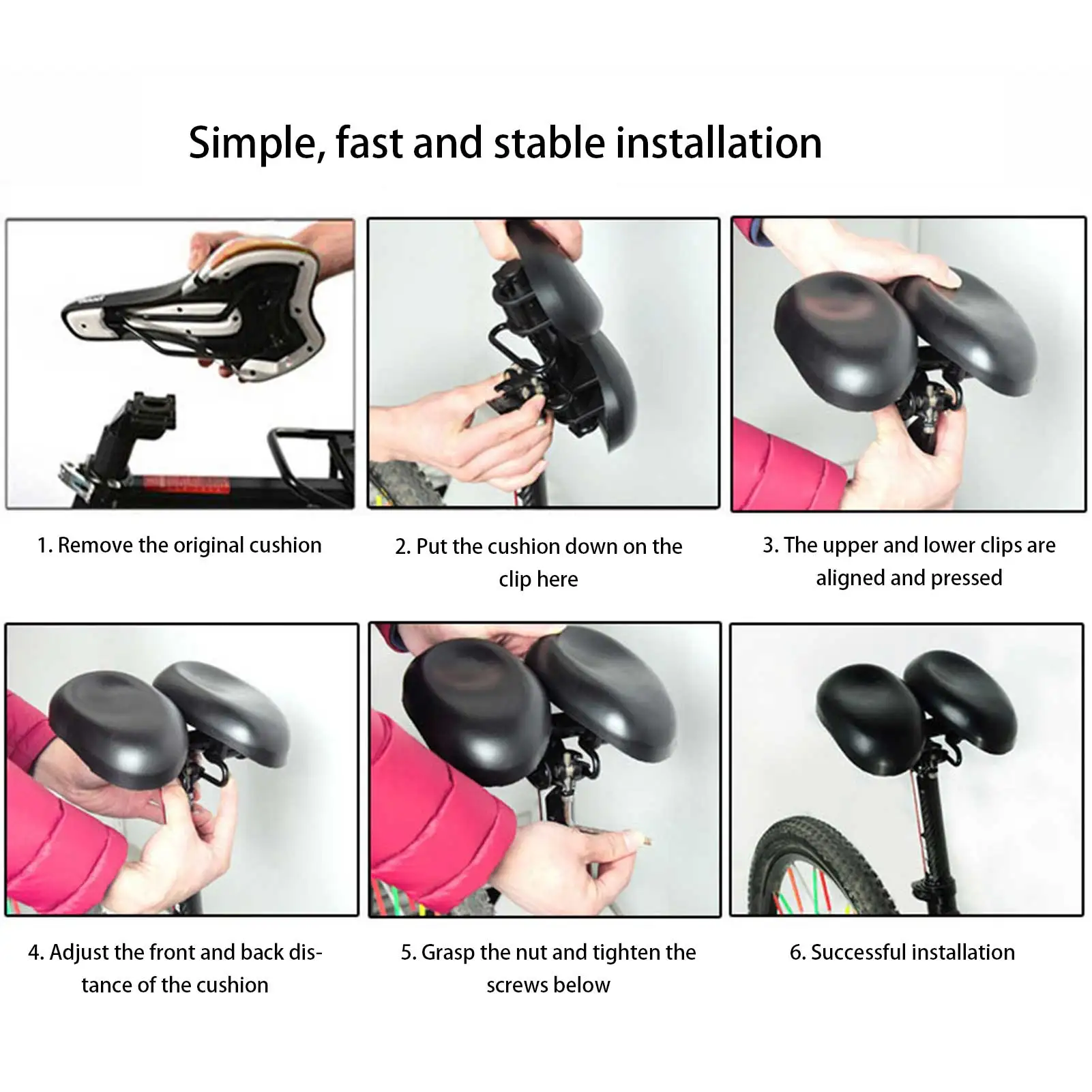 Simple, fast and stable installation

1. Remove the original cushion

2. Put the cushion down on the clip here

3. The upper and lower clips are aligned and pressed

4. Adjust the front and back distance of the cushion

5. Grasp the nut and tighten the screws below

6. Successful installation