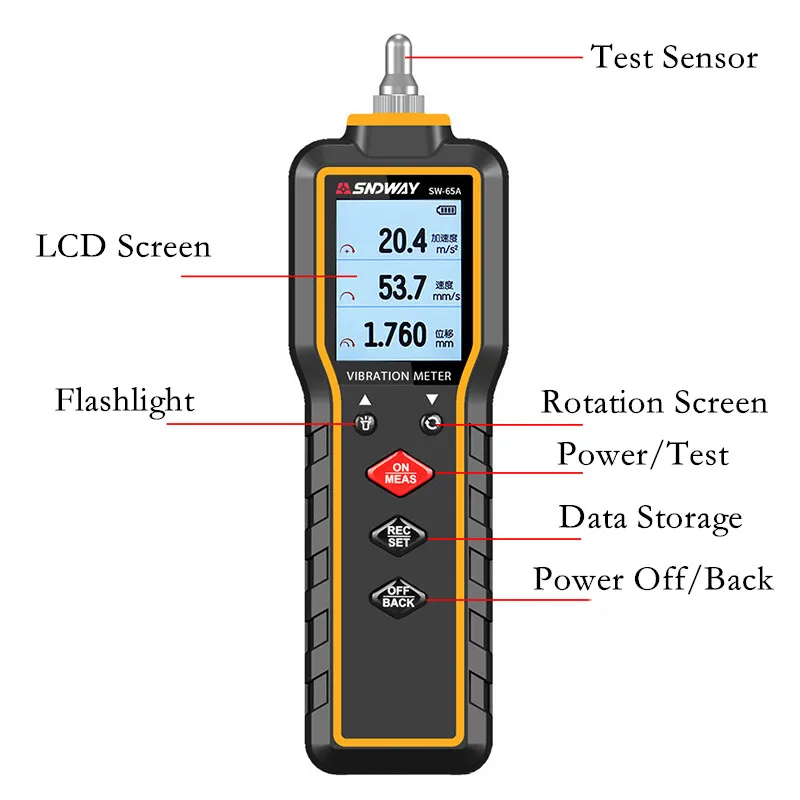 Test Sensor

SNDWAY SW-65A

LCD Screen

20.4 加速度 $m/s^2$

53.7 速度 mm/s

1.760 位移 mm

VIBRATION METER

Flashlight

Rotation Screen

Power/Test

ON MEAS

Data Storage

REC SET

Power Off/Back

OFF BACK