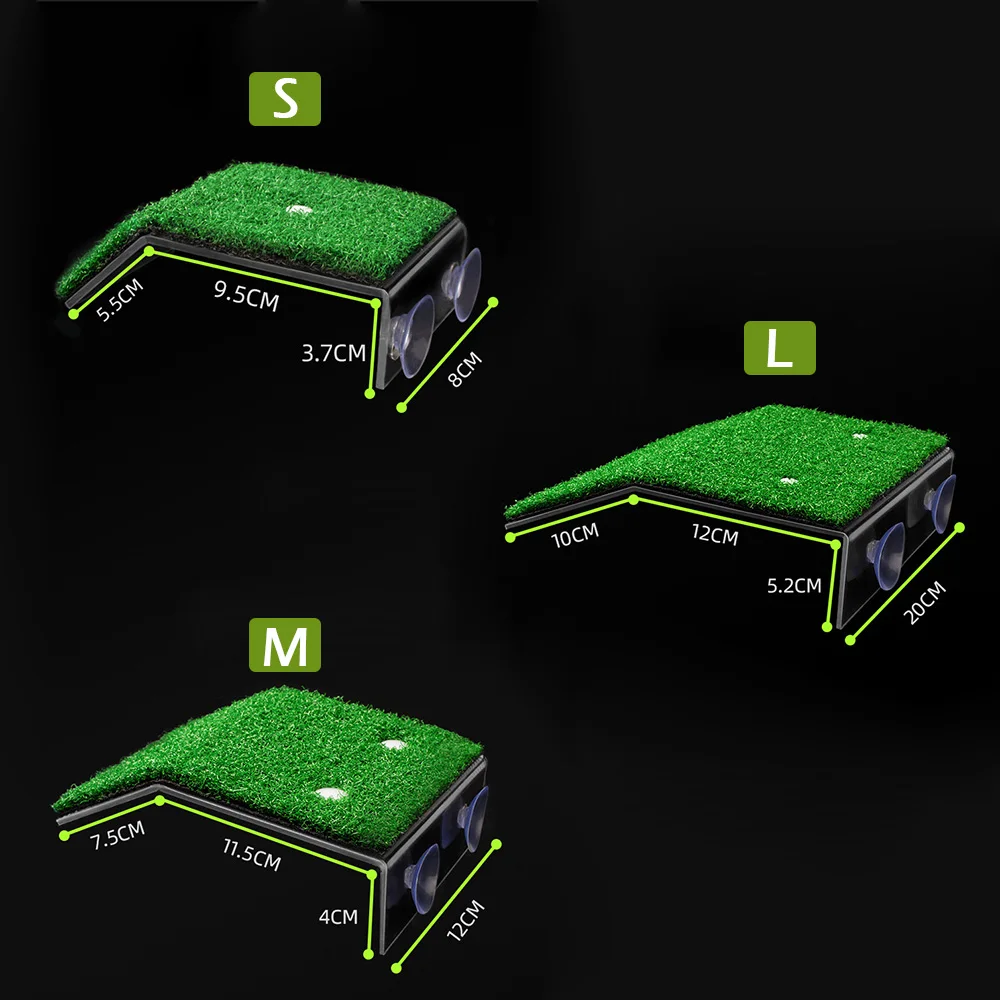 S

5.5CM
9.5CM
3.7CM
8CM

L

10CM
12CM
5.2CM
20CM

M

7.5CM
11.5CM
4CM
12CM