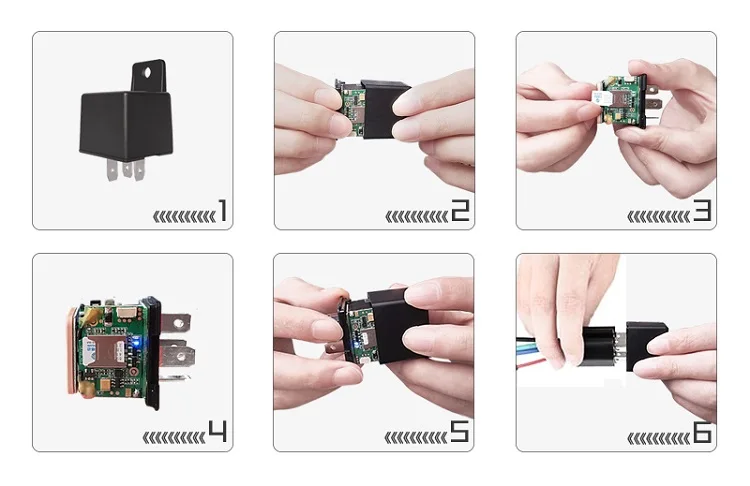 1

2

3

4

5

6