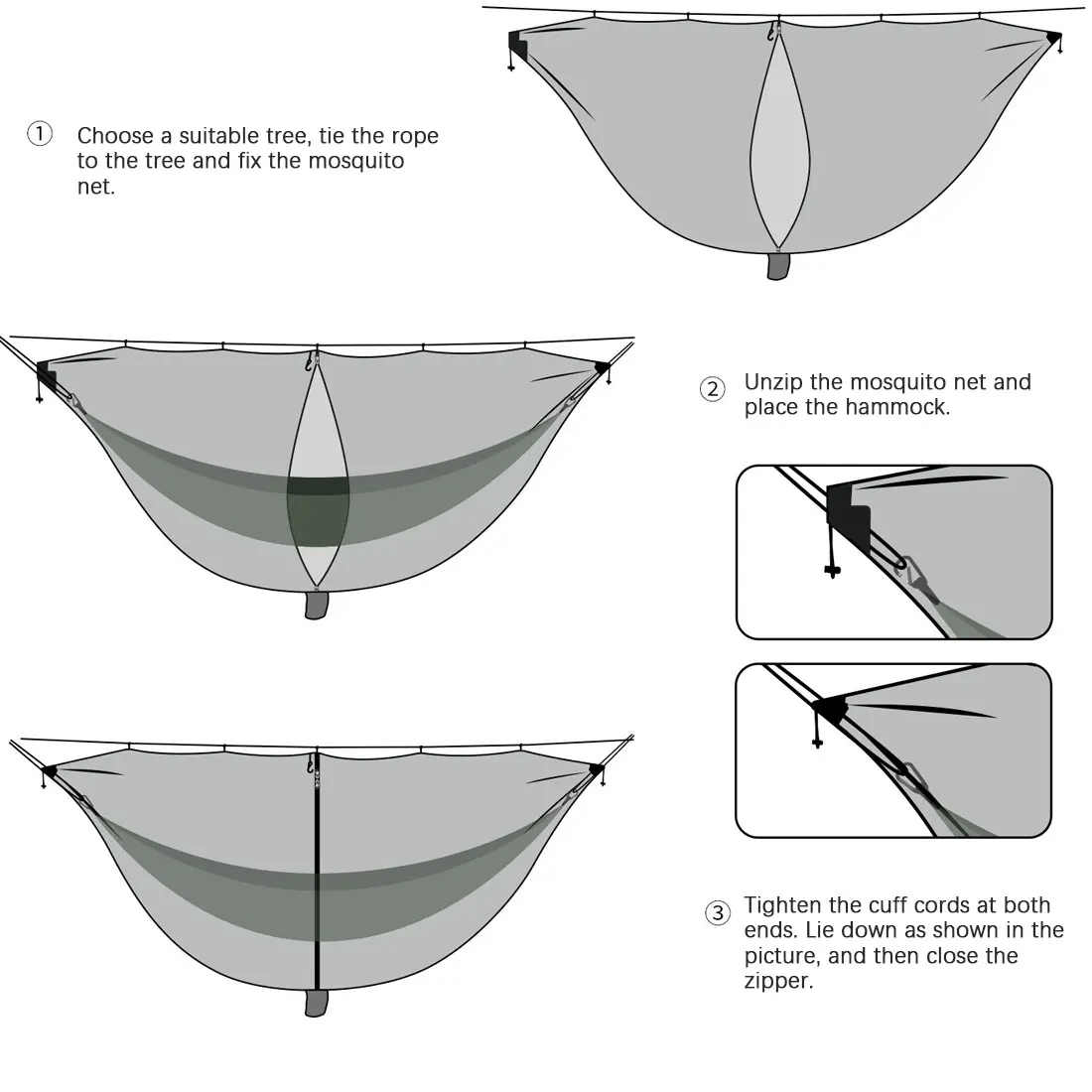 ① Choose a suitable tree, tie the rope to the tree and fix the mosquito net.

② Unzip the mosquito net and place the hammock.

③ Tighten the cuff cords at both ends. Lie down as shown in the picture, and then close the zipper.