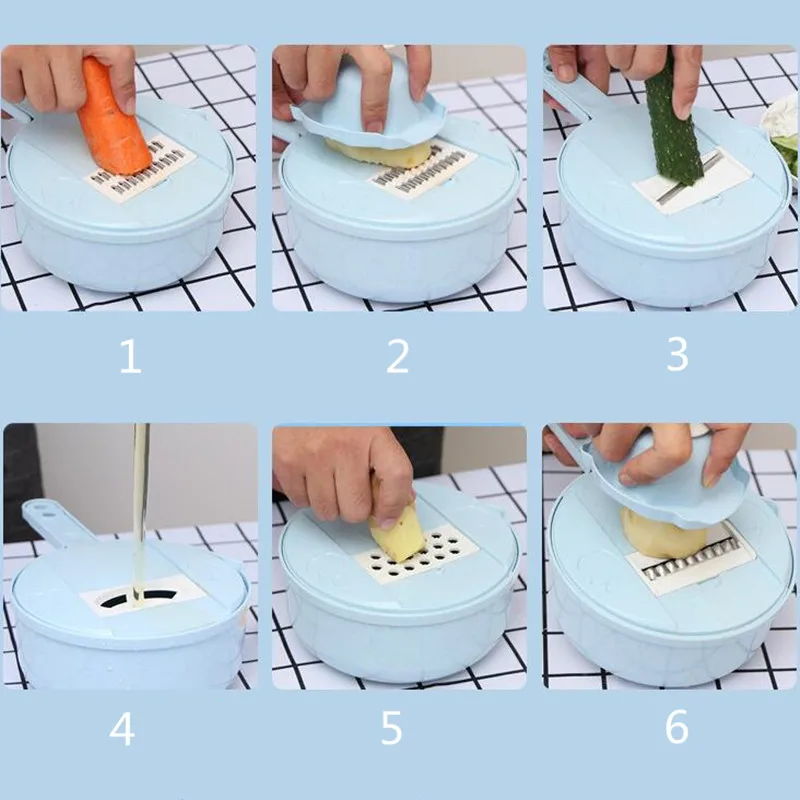 1

2

3

4

5

6