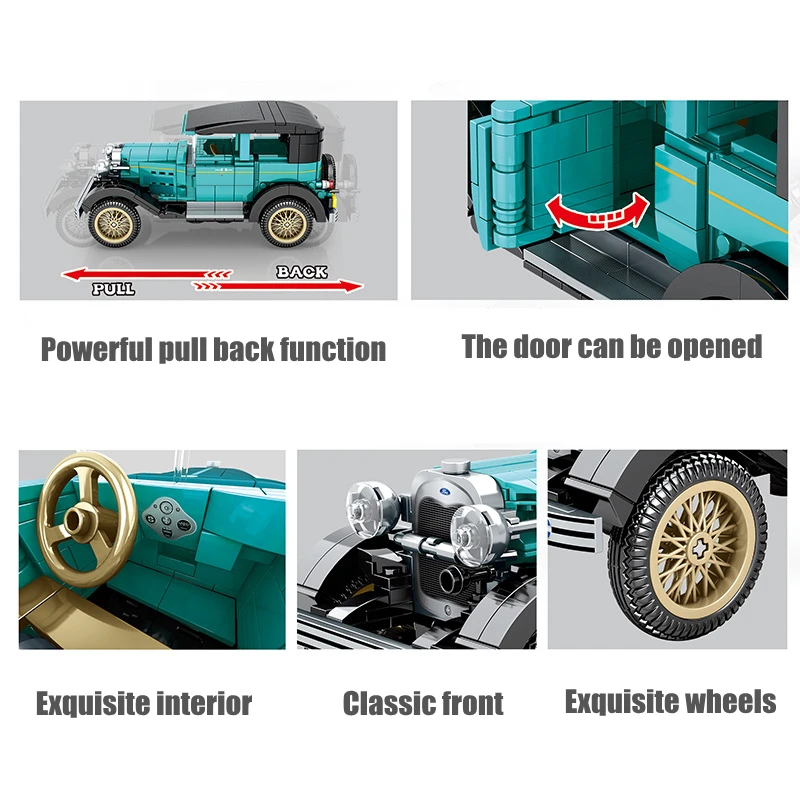 PULL
BACK

Powerful pull back function

The door can be opened

Exquisite interior

Classic front

Exquisite wheels