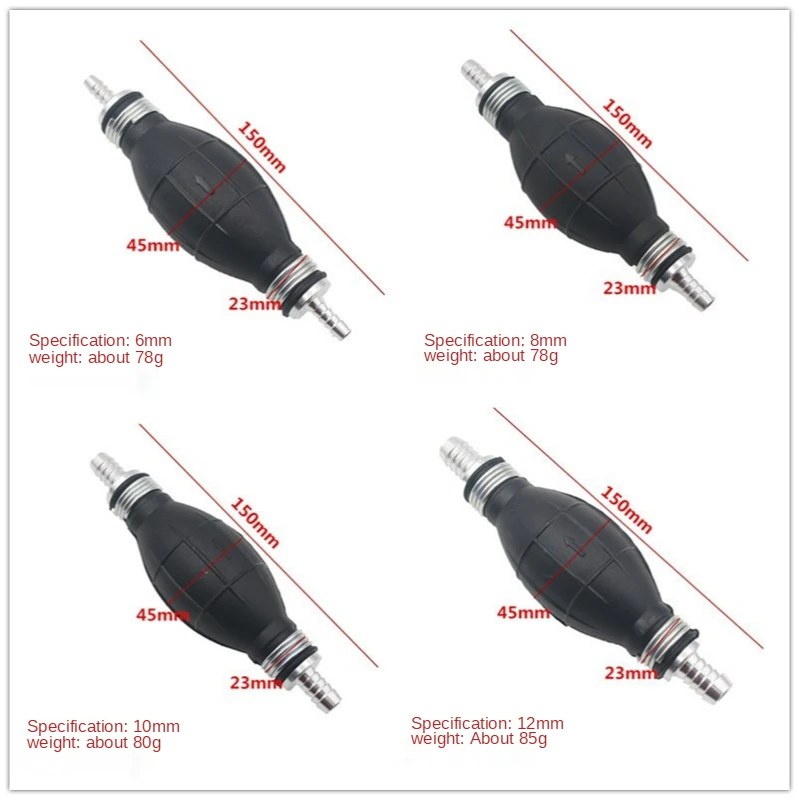 150mm
45mm
23mm
Specification: 6mm
weight: about 78g

150mm
45mm
23mm
Specification: 8mm
weight: about 78g

150mm
45mm
23mm
Specification: 10mm
weight: about 80g

150mm
45mm
23mm
Specification: 12mm
weight: About 85g