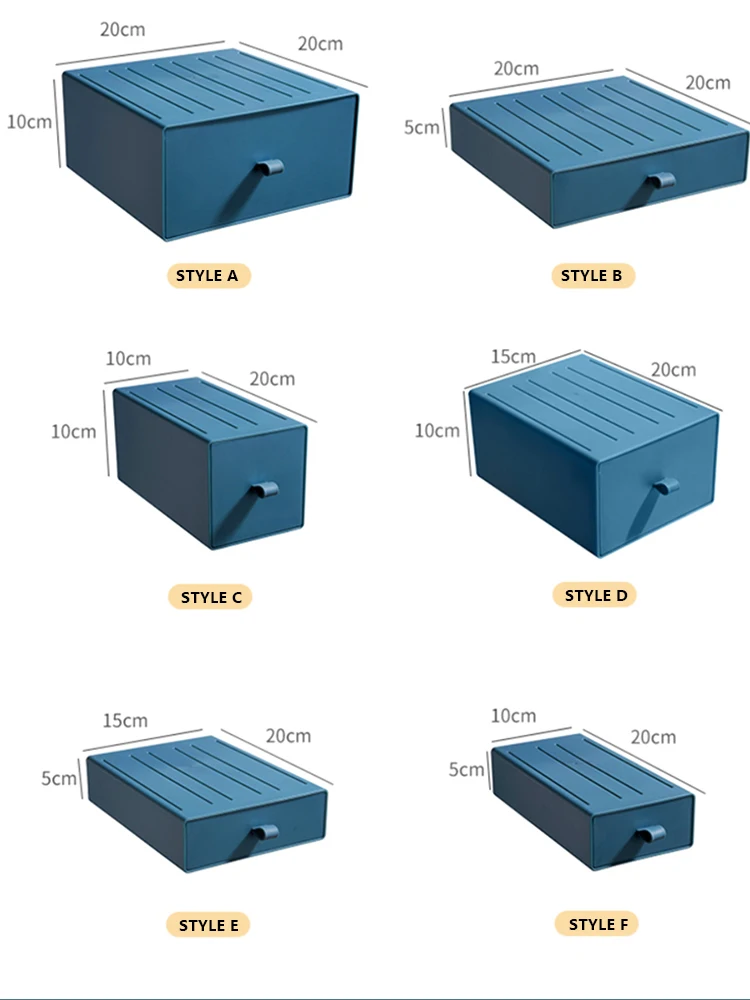 20cm
20cm
10cm
STYLE A

20cm
20cm
5cm
STYLE B

10cm
20cm
10cm
STYLE C

15cm
20cm
10cm
STYLE D

15cm
20cm
5cm
STYLE E

10cm
20cm
5cm
STYLE F