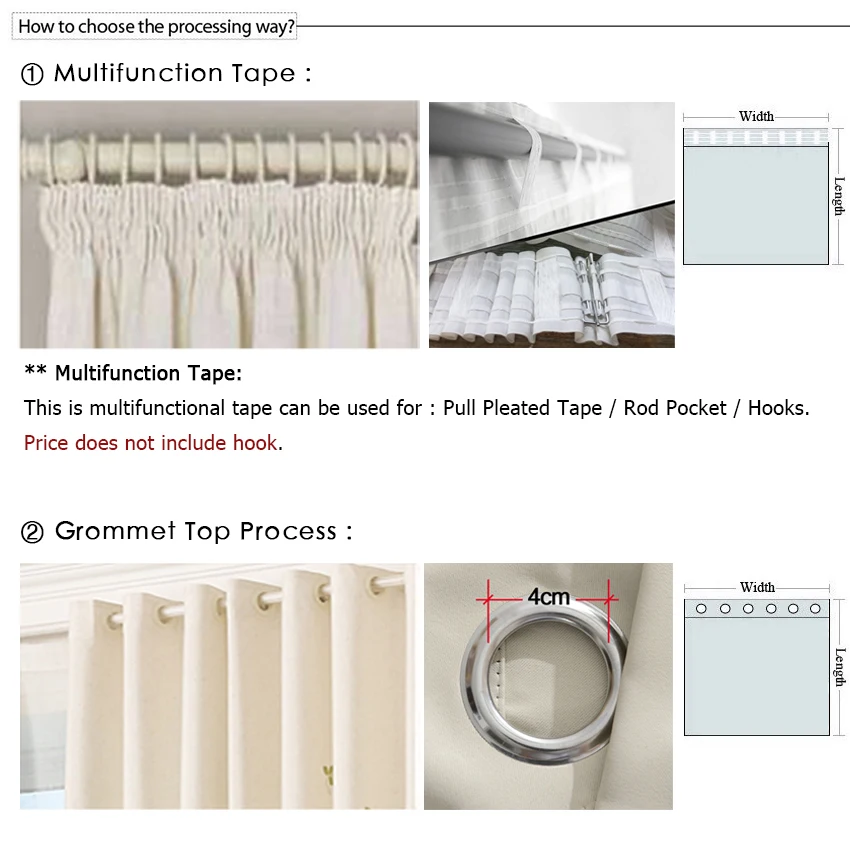 How to choose the processing way?

① Multifunction Tape :

Width

Length

** Multifunction Tape:

This is multifunctional tape can be used for : Pull Pleated Tape / Rod Pocket / Hooks.

Price does not include hook.

② Grommet Top Process :

4cm

Width

Length