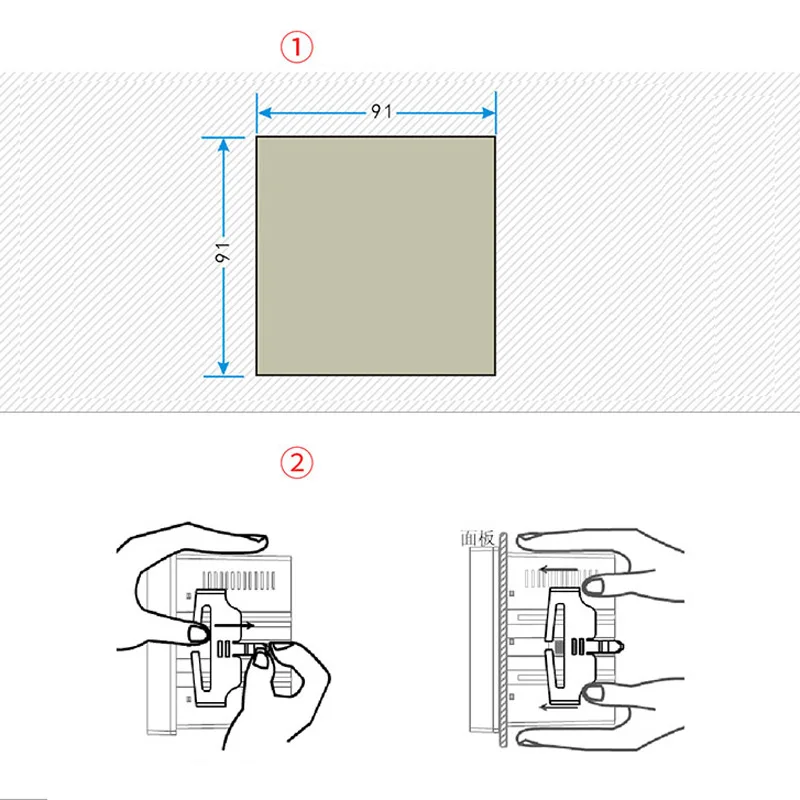 ①

91

91

②

面板