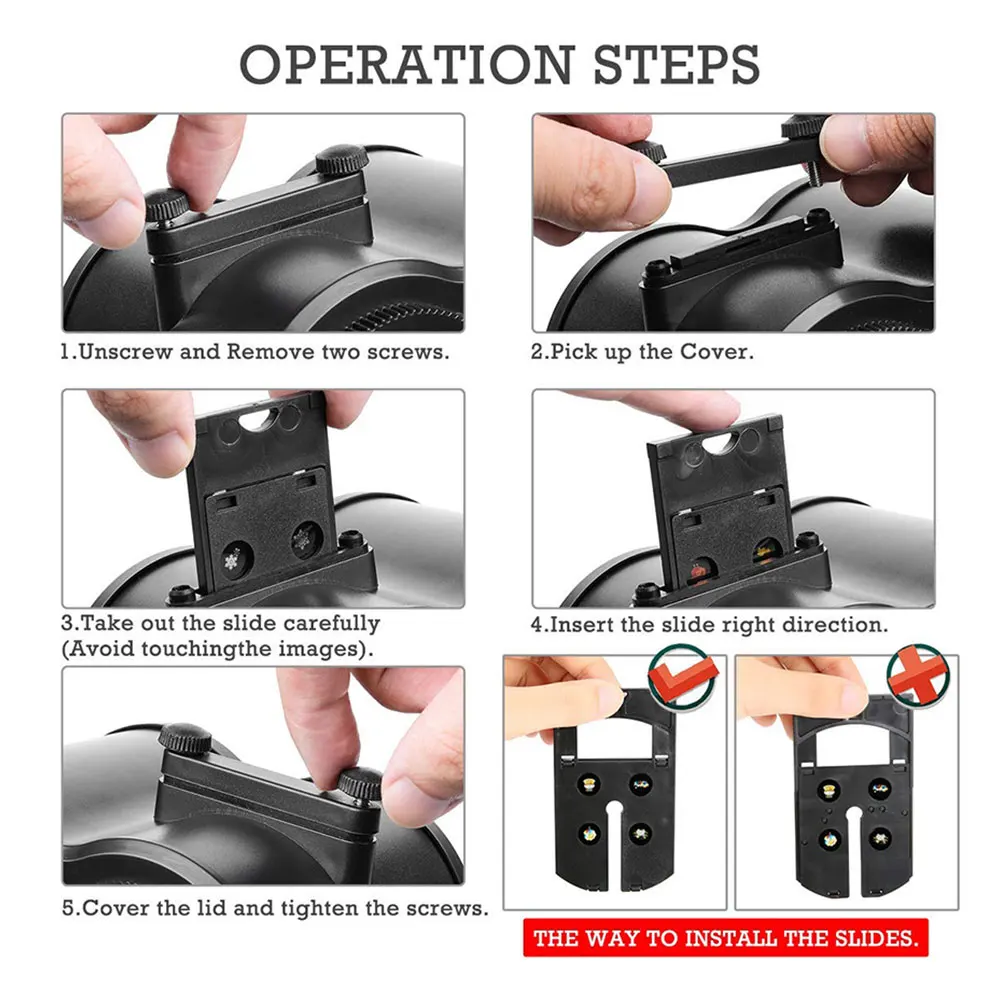 OPERATION STEPS

1.Unscrew and Remove two screws.

2.Pick up the Cover.

3.Take out the slide carefully (Avoid touchingthe images).

4.Insert the slide right direction.

5.Cover the lid and tighten the screws.

THE WAY TO INSTALL THE SLIDES.